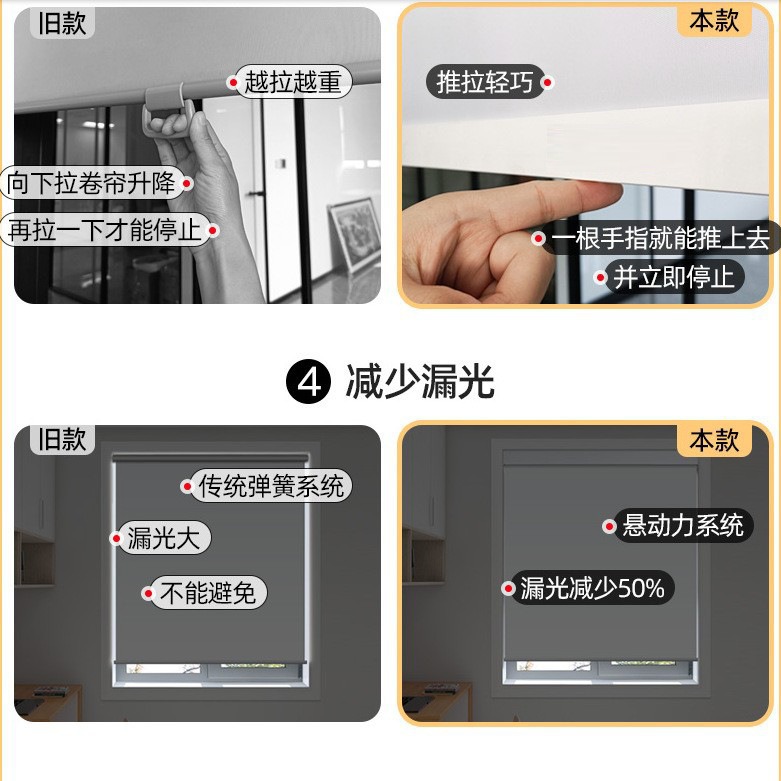 旧款

越拉越重

向下拉卷帘升降

再拉一下才能停止

本款

推拉轻巧

一根手指就能推上去

并立即停止

4 减少漏光

旧款

传统弹簧系统

漏光大

不能避免

本款

悬动力系统

漏光减少50%