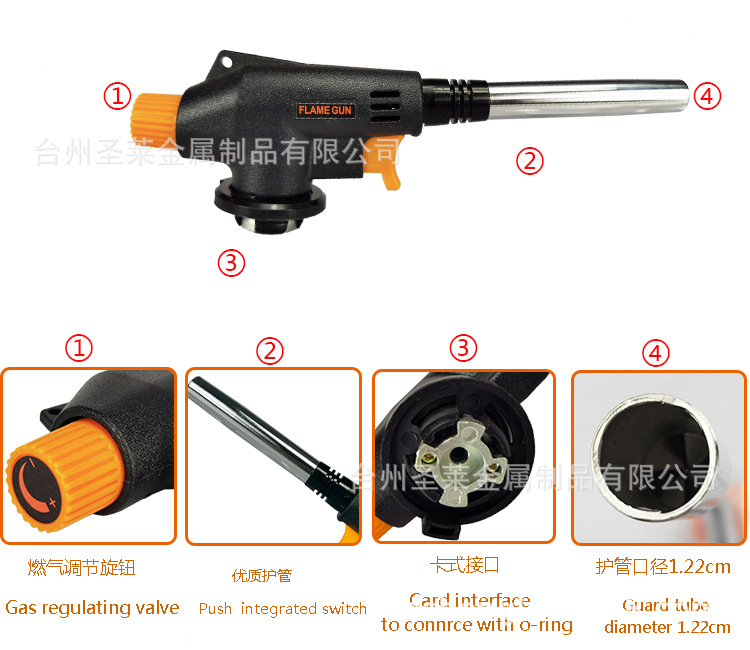 ①

FLAME GUN

④

台州圣莱金属制品有限公司

②

③

①

②

③

④

台州圣莱金属制品有限公司

燃气调节旋钮

Gas regulating valve

优质护管

Push integrated switch

卡式接口

Card interface to connrce with o-ring

护管口径1.22cm

Guard tube diameter 1.22cm