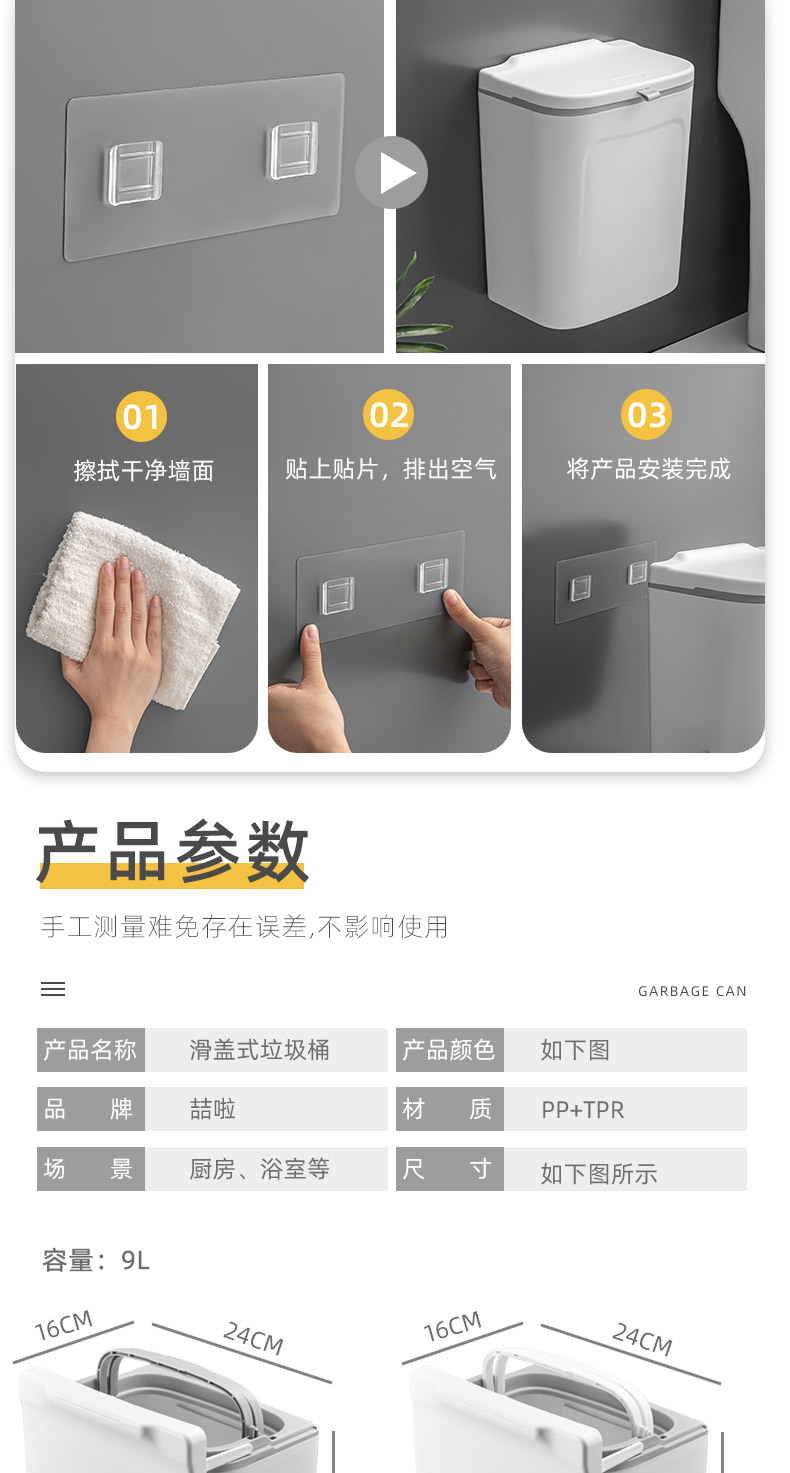 01
擦拭干净墙面

02
贴上贴片，排出空气

03
将产品安装完成

产品参数

手工测量难免存在误差,不影响使用

GARBAGE CAN

| 产品名称 | 滑盖式垃圾桶 | 产品颜色 | 如下图 |
|---|---|---|---|
| 品　牌 | 喆啦 | 材　质 | PP+TPR |
| 场　景 | 厨房、浴室等 | 尺　寸 | 如下图所示 |

容量：9L

16CM
24CM

16CM
24CM