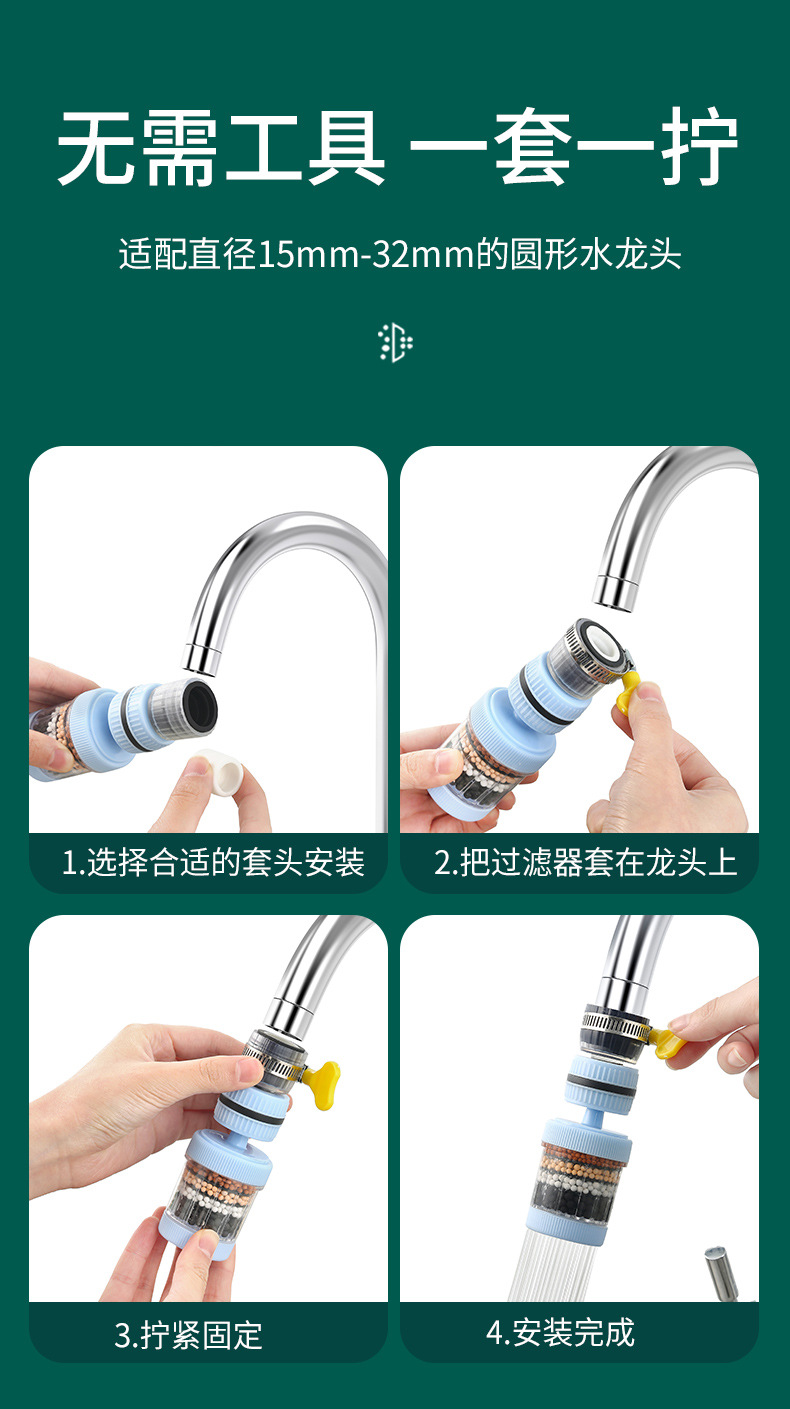 无需工具 一套一拧

适配直径15mm-32mm的圆形水龙头

1.选择合适的套头安装

2.把过滤器套在龙头上

3.拧紧固定

4.安装完成