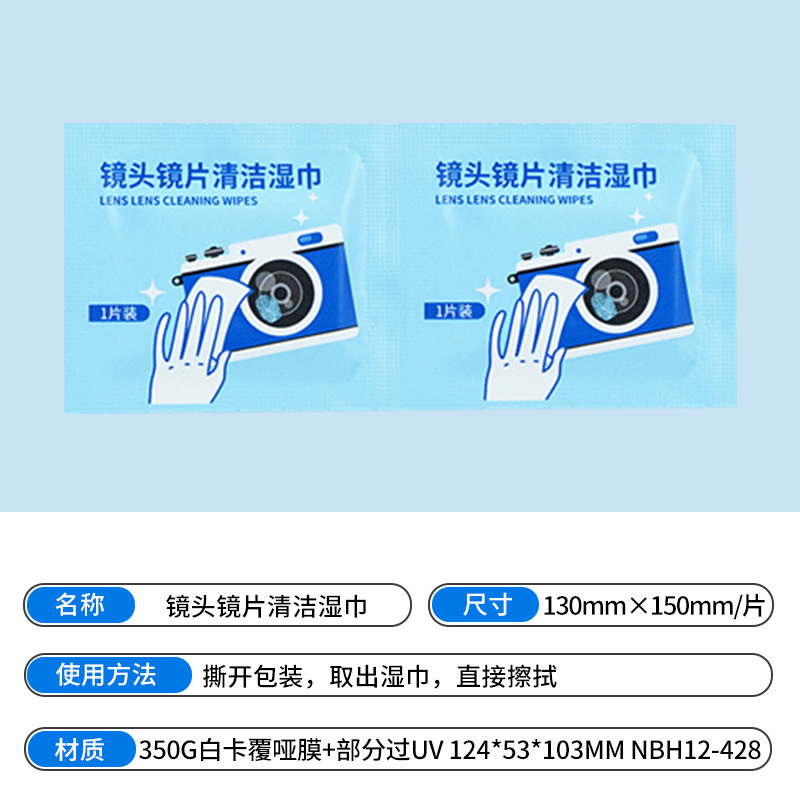 镜头镜片清洁湿巾
LENS LENS CLEANING WIPES
1片装

镜头镜片清洁湿巾
LENS LENS CLEANING WIPES
1片装

名称 镜头镜片清洁湿巾
尺寸 130mm×150mm/片
使用方法 撕开包装，取出湿巾，直接擦拭
材质 350G白卡覆哑膜+部分过UV 124*53*103MM NBH12-428