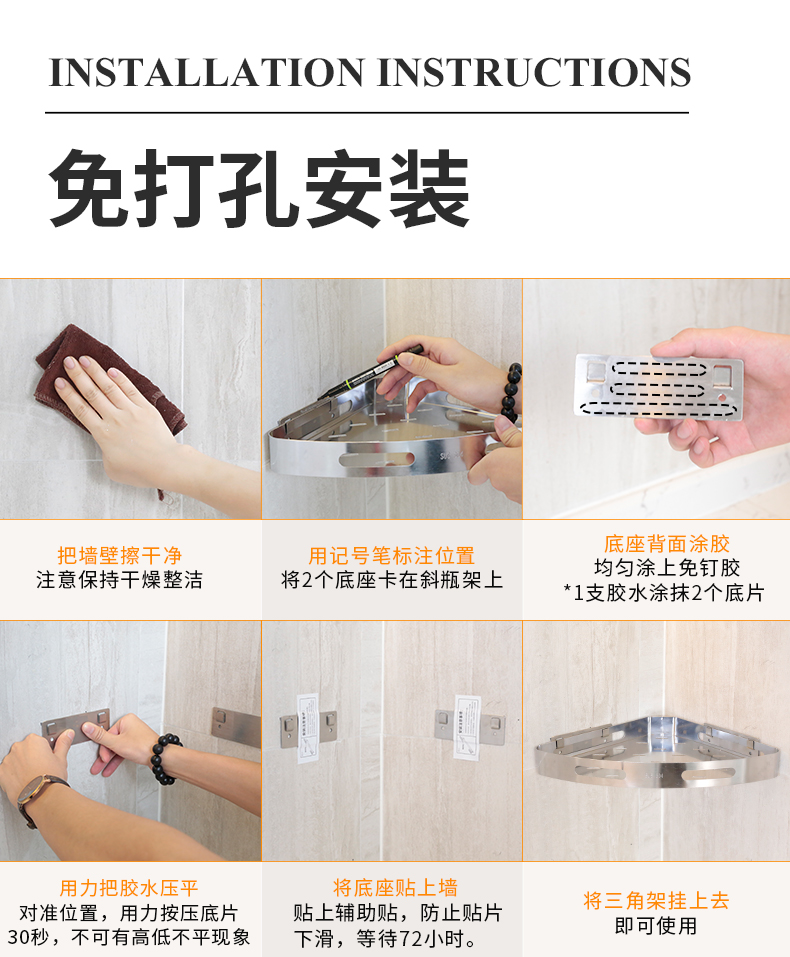 INSTALLATION INSTRUCTIONS

免打孔安装

把墙壁擦干净
注意保持干燥整洁

用记号笔标注位置
将2个底座卡在斜瓶架上

底座背面涂胶
均匀涂上免钉胶
*1支胶水涂抹2个底片

用力把胶水压平
对准位置，用力按压底片30秒，不可有高低不平现象

将底座贴上墙
贴上辅助贴，防止贴片下滑，等待72小时。

将三角架挂上去
即可使用