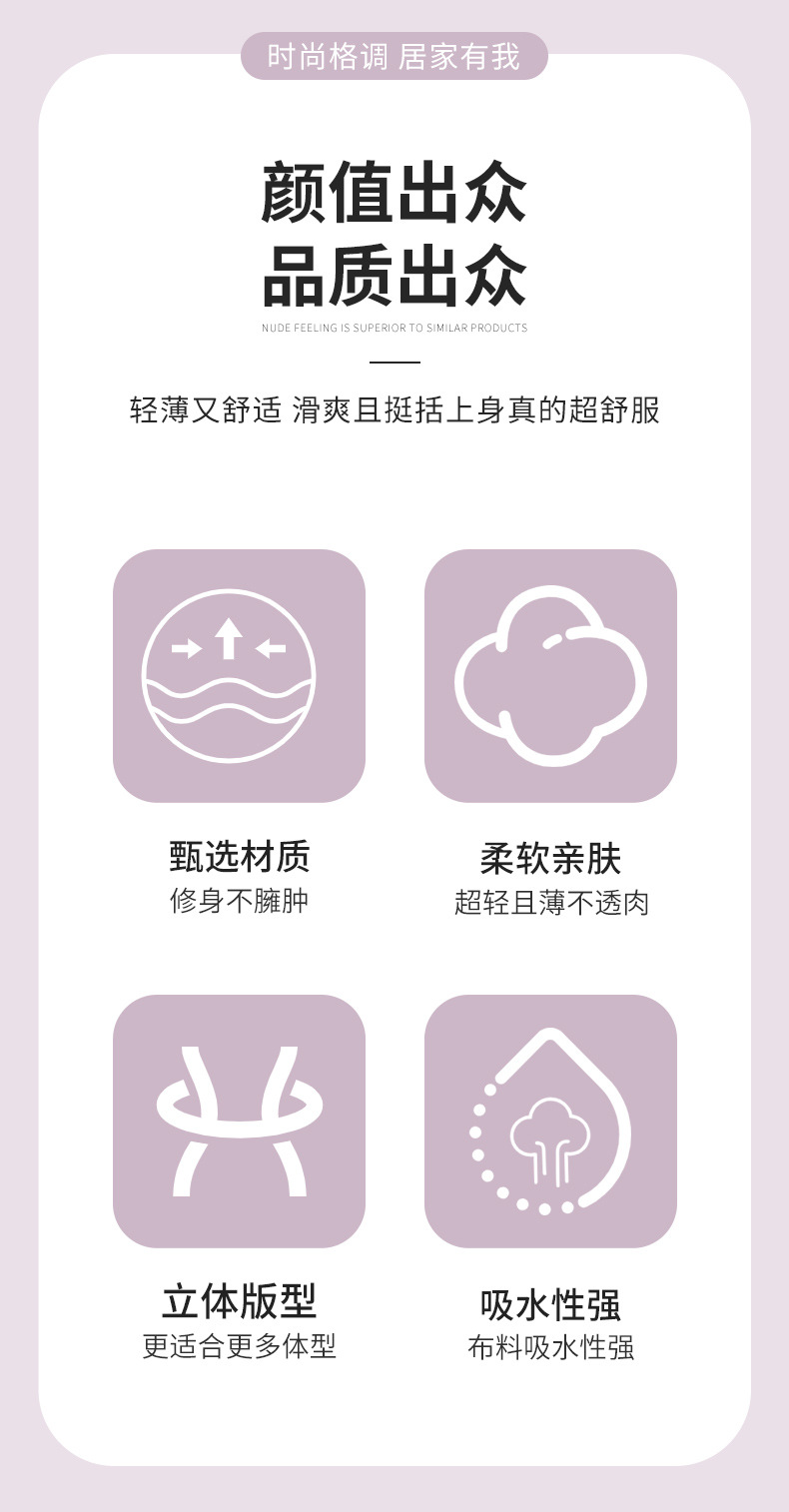 时尚格调 居家有我

颜值出众
品质出众

NUDE FEELING IS SUPERIOR TO SIMILAR PRODUCTS

轻薄又舒适 滑爽且挺括上身真的超舒服

甄选材质
修身不臃肿

柔软亲肤
超轻且薄不透肉

立体版型
更适合更多体型

吸水性强
布料吸水性强