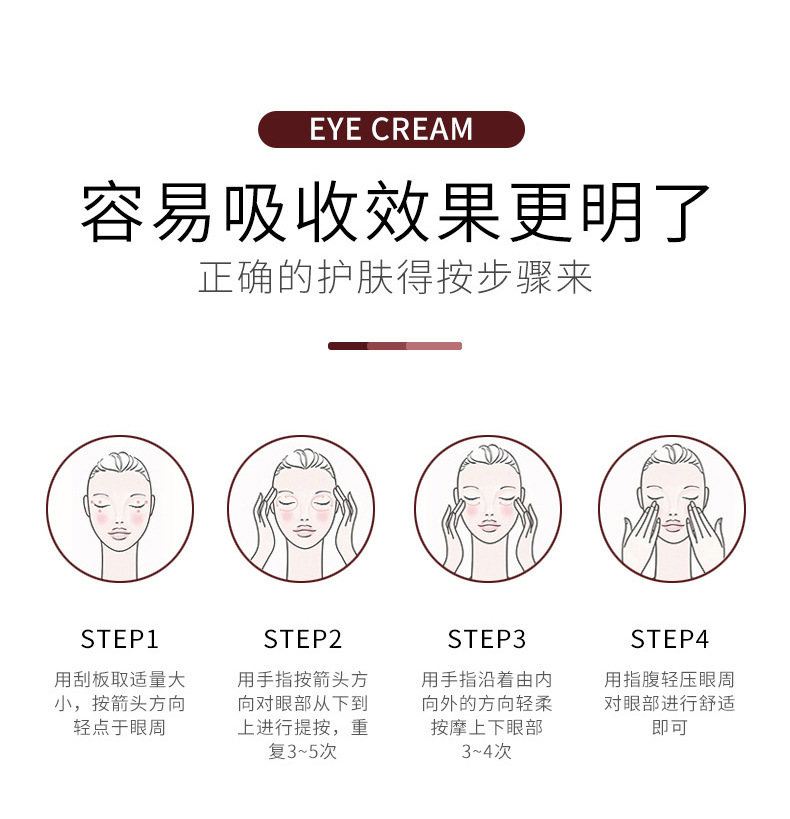 EYE CREAM

容易吸收效果更明了

正确的护肤得按步骤来

STEP1

用刮板取适量大小，按箭头方向轻点于眼周

STEP2

用手指按箭头方向对眼部从下到上进行提按，重复3~5次

STEP3

用手指沿着由内向外的方向轻柔按摩上下眼部3~4次

STEP4

用指腹轻压眼周对眼部进行舒适即可