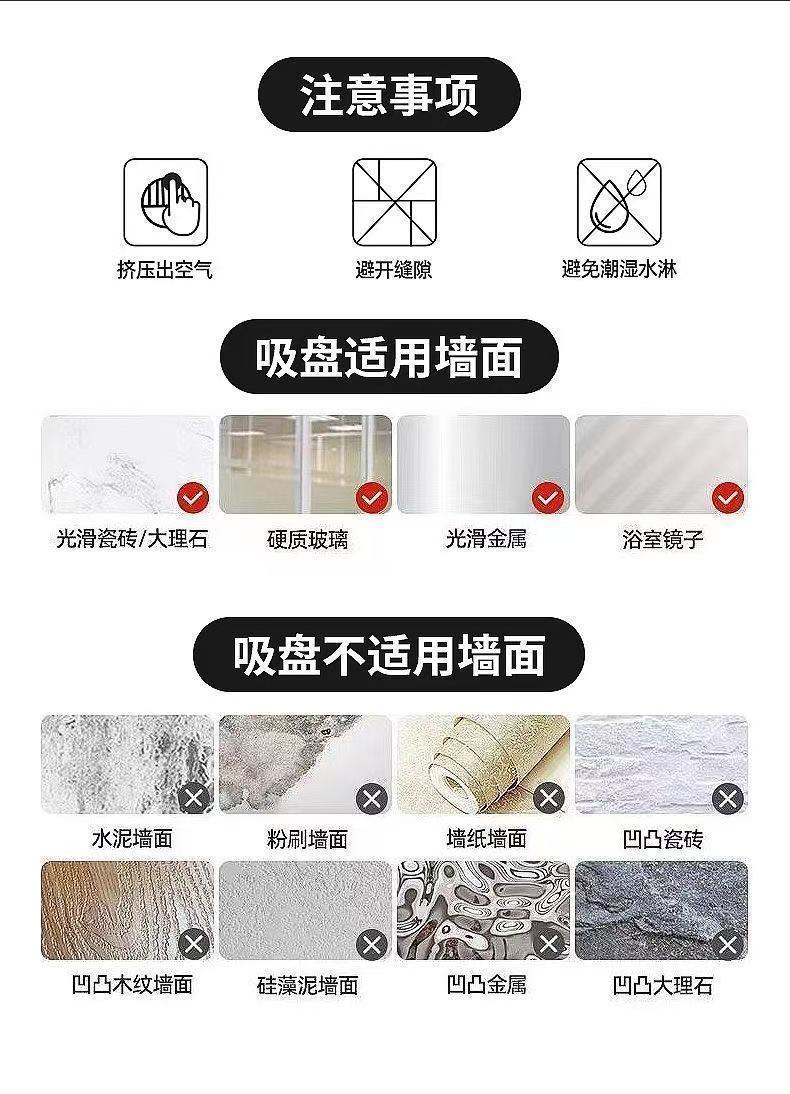 注意事项

挤压出空气

避开缝隙

避免潮湿水淋

吸盘适用墙面

光滑瓷砖/大理石

硬质玻璃

光滑金属

浴室镜子

吸盘不适用墙面

水泥墙面

粉刷墙面

墙纸墙面

凹凸瓷砖

凹凸木纹墙面

硅藻泥墙面

凹凸金属

凹凸大理石