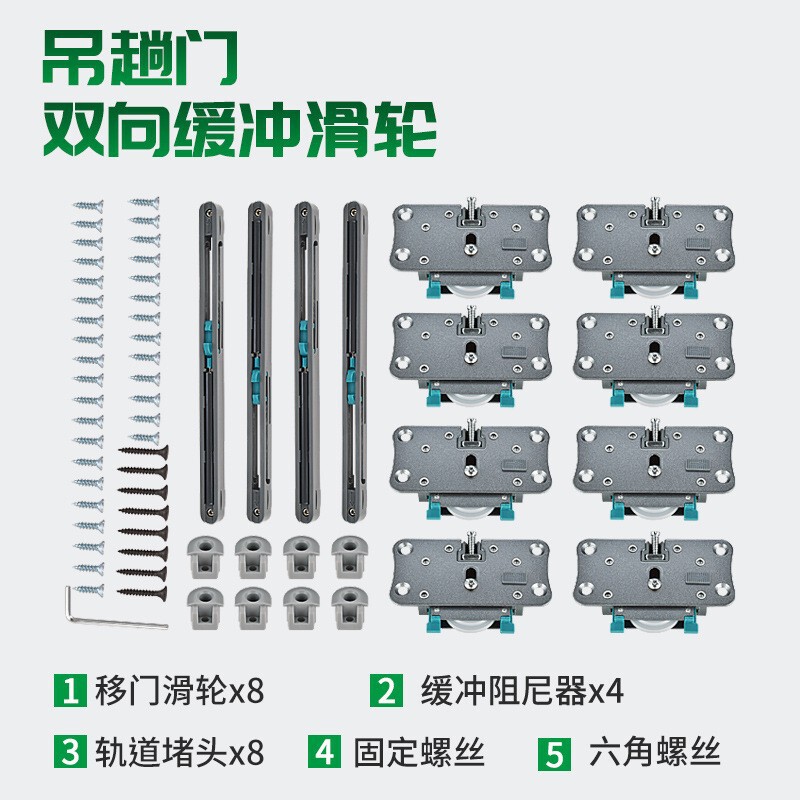 吊趟门
双向缓冲滑轮

1 移门滑轮x8
2 缓冲阻尼器x4
3 轨道堵头x8
4 固定螺丝
5 六角螺丝