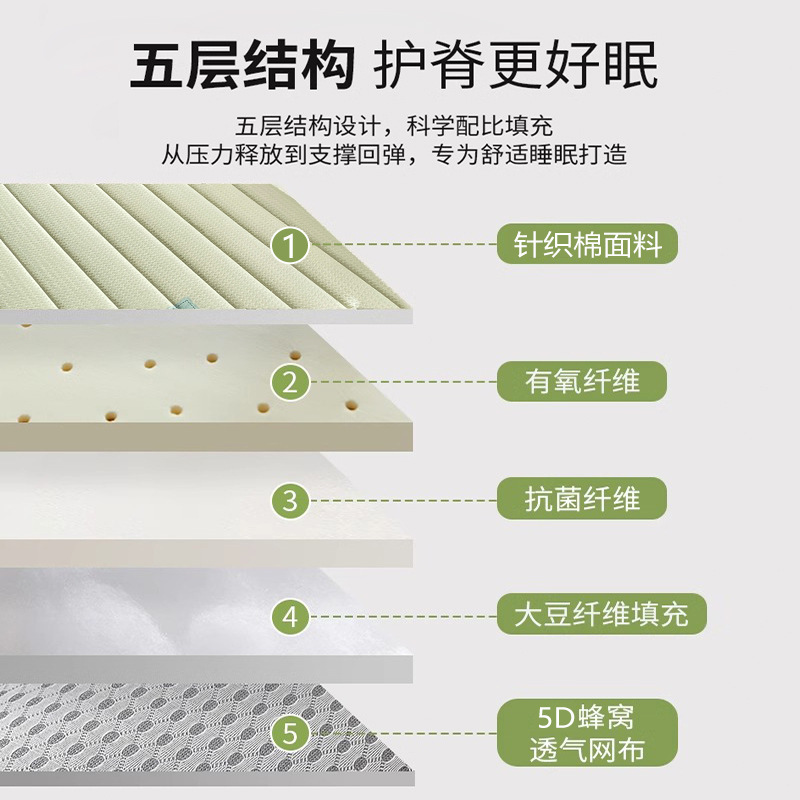 五层结构 护脊更好眠

五层结构设计，科学配比填充
从压力释放到支撑回弹，专为舒适睡眠打造

1 针织棉面料

2 有氧纤维

3 抗菌纤维

4 大豆纤维填充

5 5D蜂窝透气网布