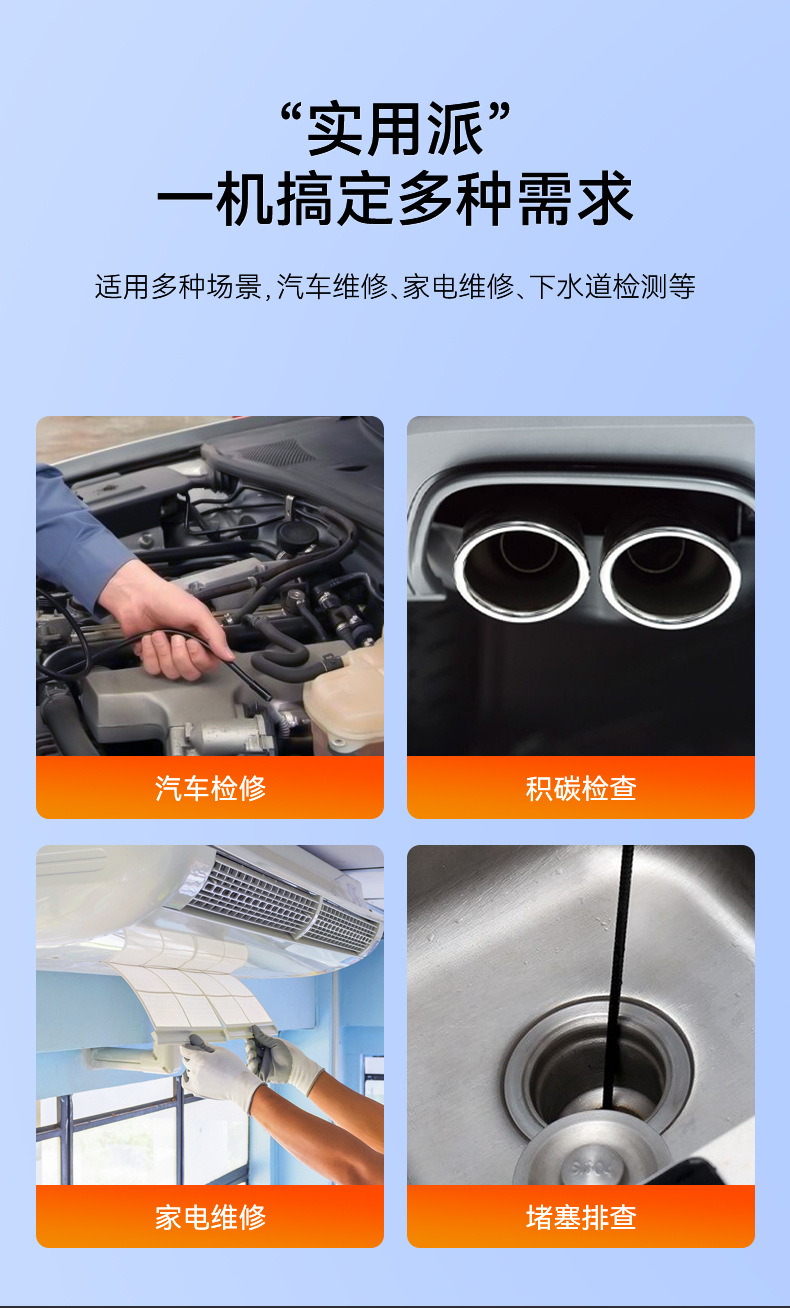 “实用派”
一机搞定多种需求

适用多种场景，汽车维修、家电维修、下水道检测等

汽车检修

积碳检查

家电维修

堵塞排查