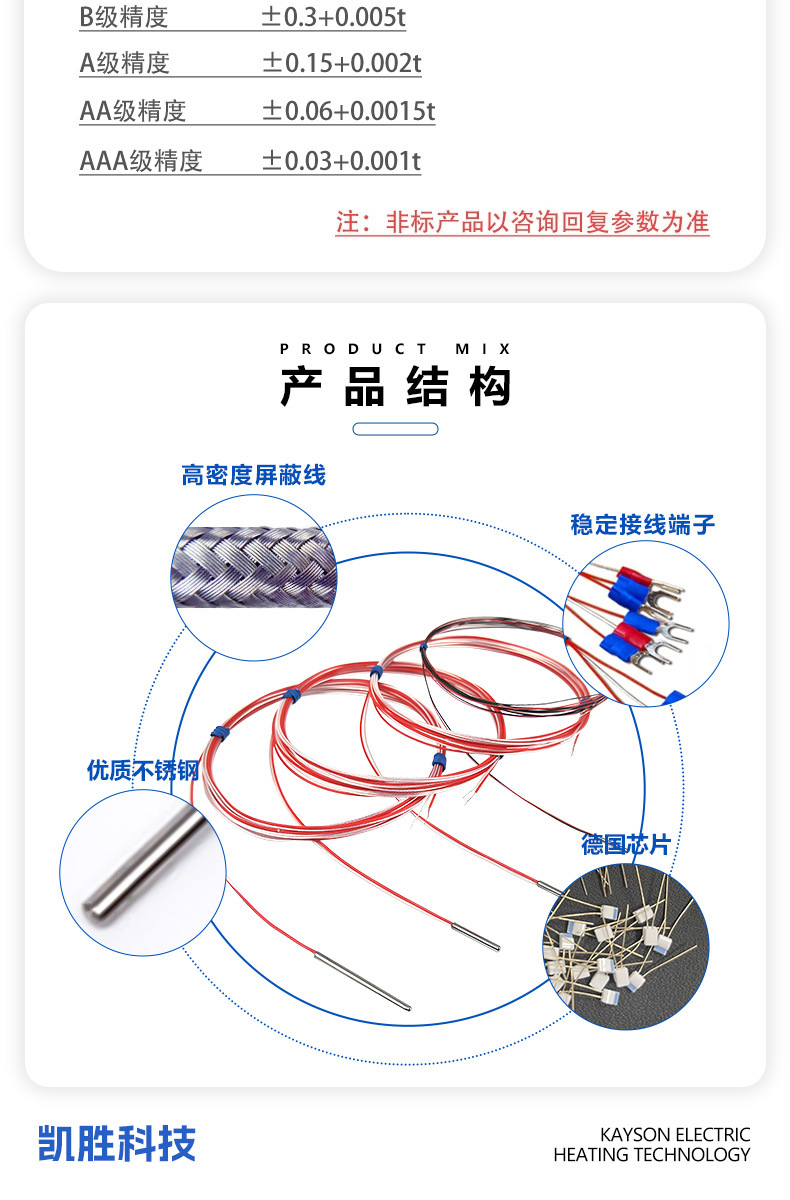 B级精度 ±0.3+0.005t

A级精度 ±0.15+0.002t

AA级精度 ±0.06+0.0015t

AAA级精度 ±0.03+0.001t

注：非标产品以咨询回复参数为准

PRODUCT MIX

产品结构

高密度屏蔽线

稳定接线端子

优质不锈钢

德国芯片

凯胜科技

KAYSON ELECTRIC
HEATING TECHNOLOGY