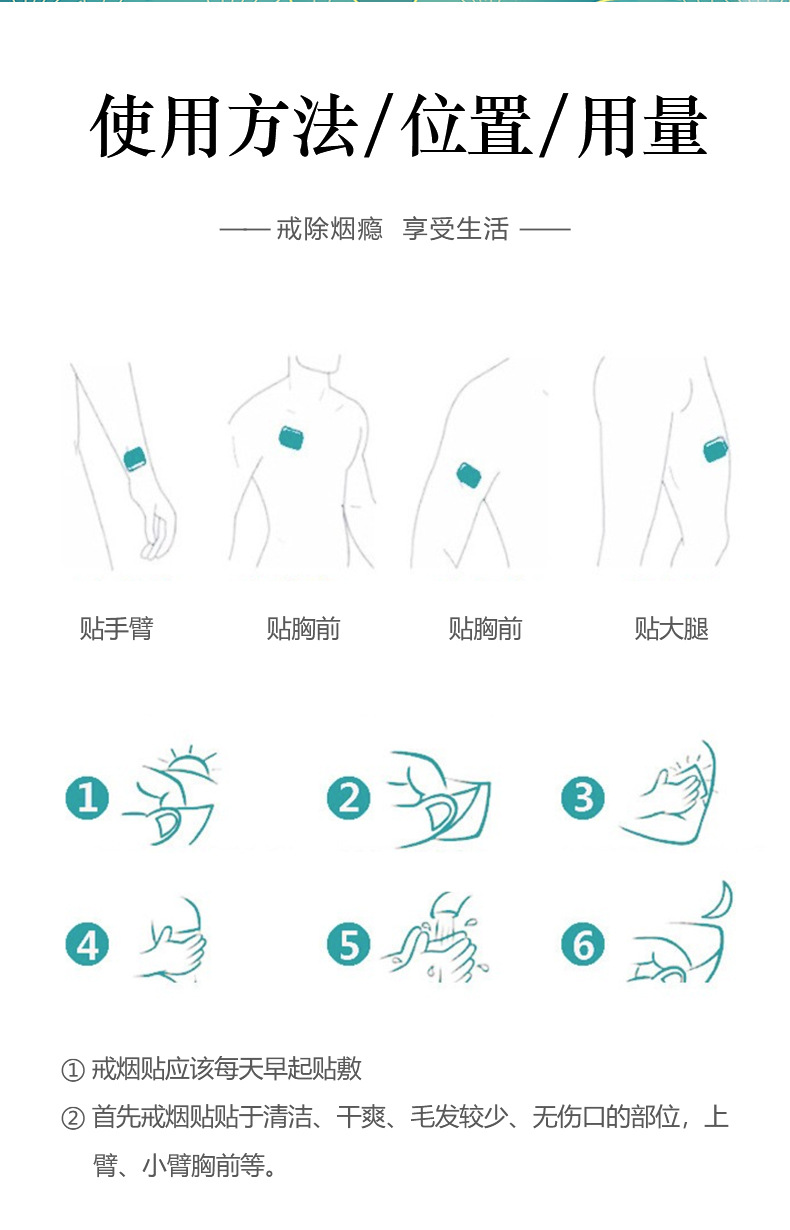 使用方法/位置/用量

—— 戒除烟瘾 享受生活 ——

贴手臂

贴胸前

贴胸前

贴大腿

1

2

3

4

5

6

① 戒烟贴应该每天早起贴敷

② 首先戒烟贴贴于清洁、干爽、毛发较少、无伤口的部位，上臂、小臂胸前等。