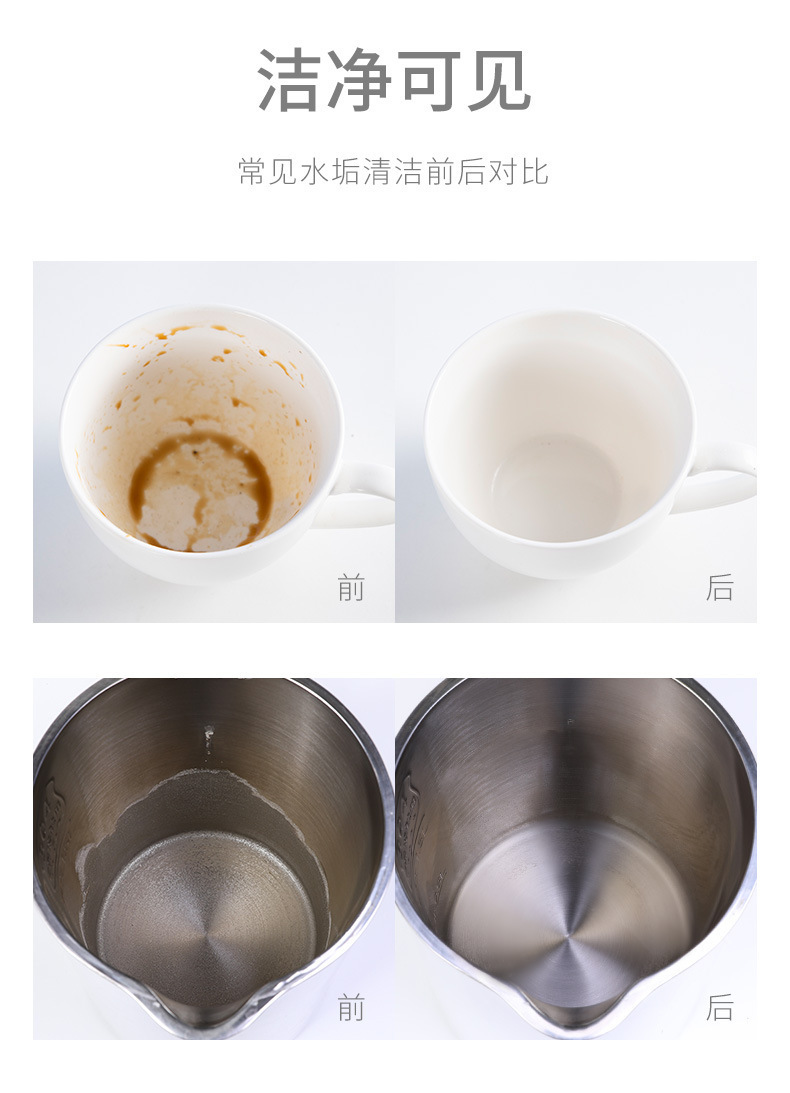 洁净可见

常见水垢清洁前后对比

前

后

前

后