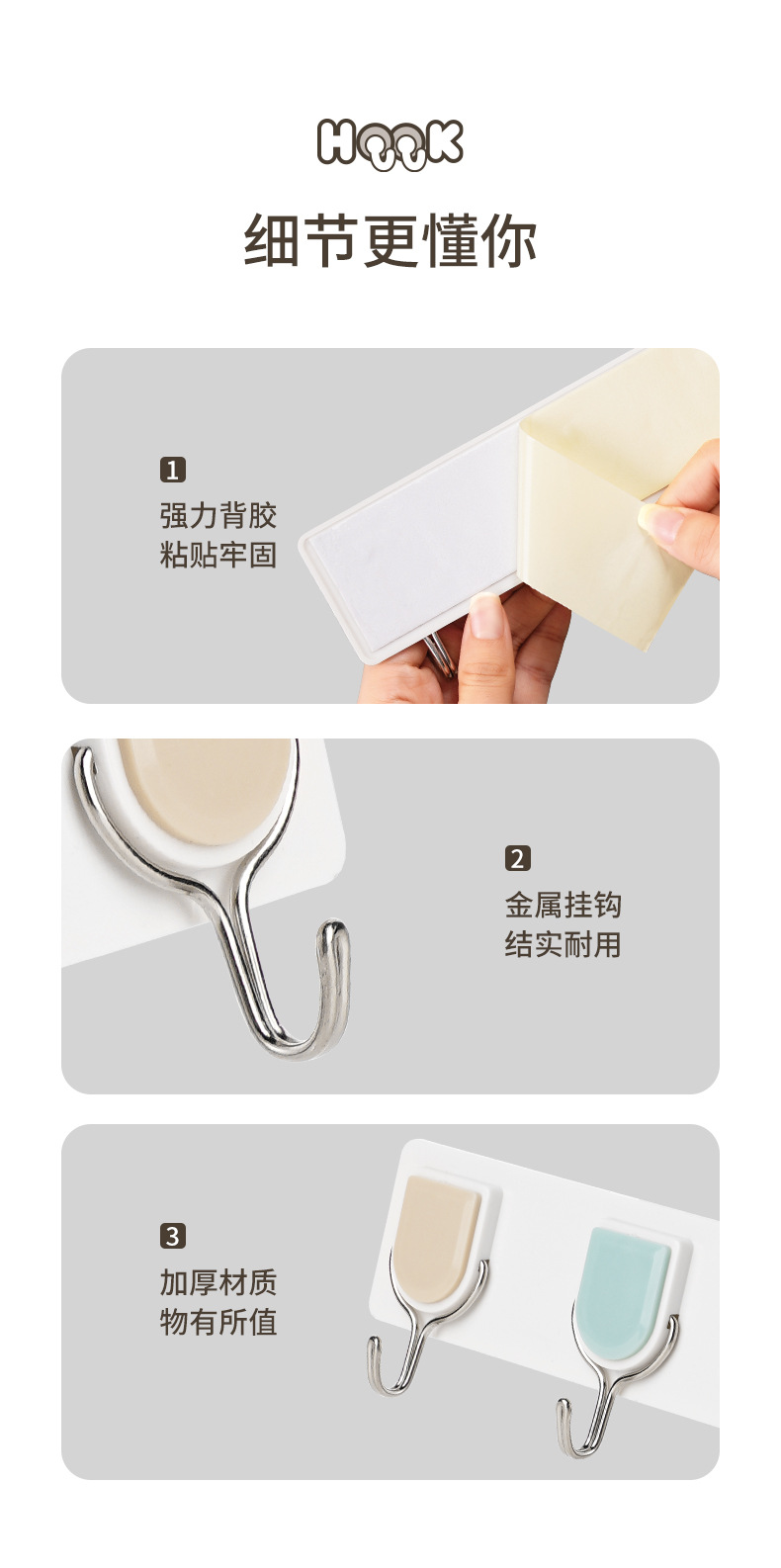 HOOK

细节更懂你

1
强力背胶
粘贴牢固

2
金属挂钩
结实耐用

3
加厚材质
物有所值