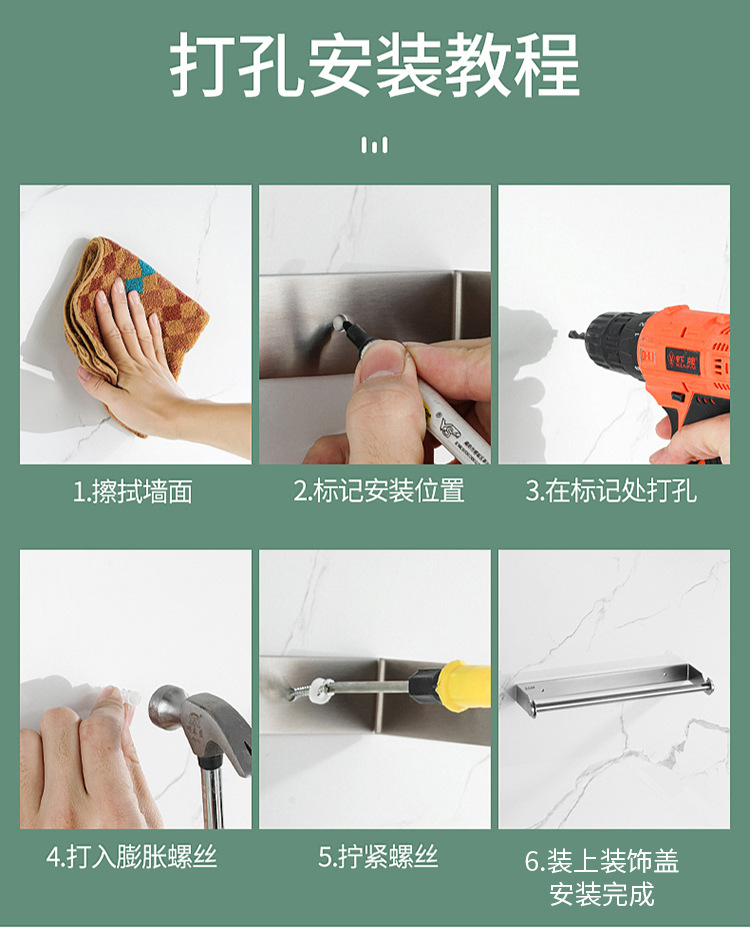 打孔安装教程

1.擦拭墙面

2.标记安装位置

3.在标记处打孔

4.打入膨胀螺丝

5.拧紧螺丝

6.装上装饰盖
安装完成