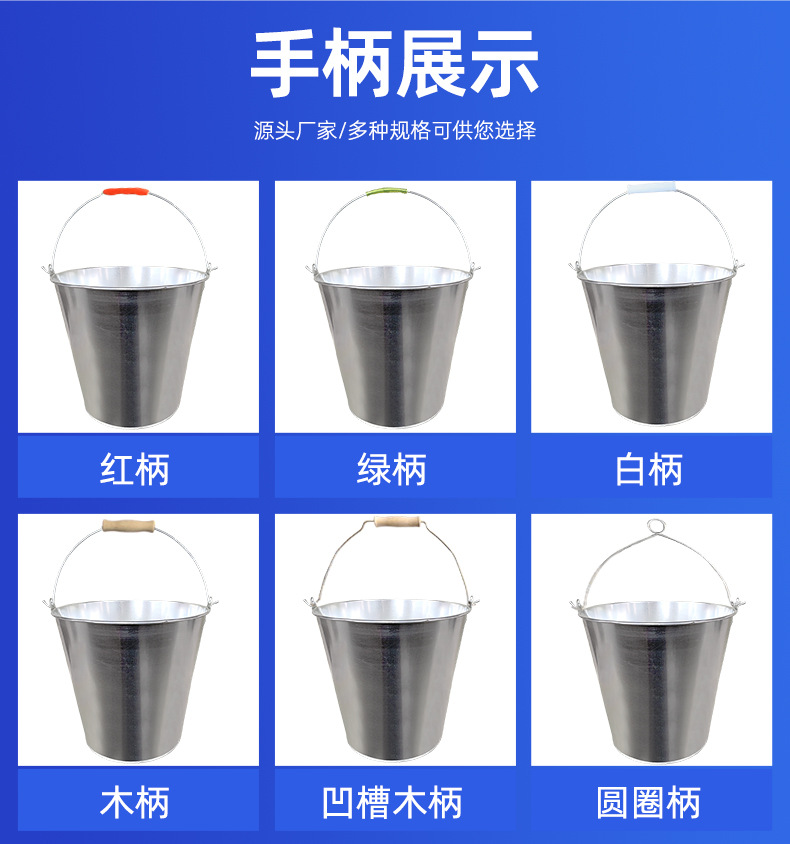 手柄展示

源头厂家/多种规格可供您选择

红柄

绿柄

白柄

木柄

凹槽木柄

圆圈柄