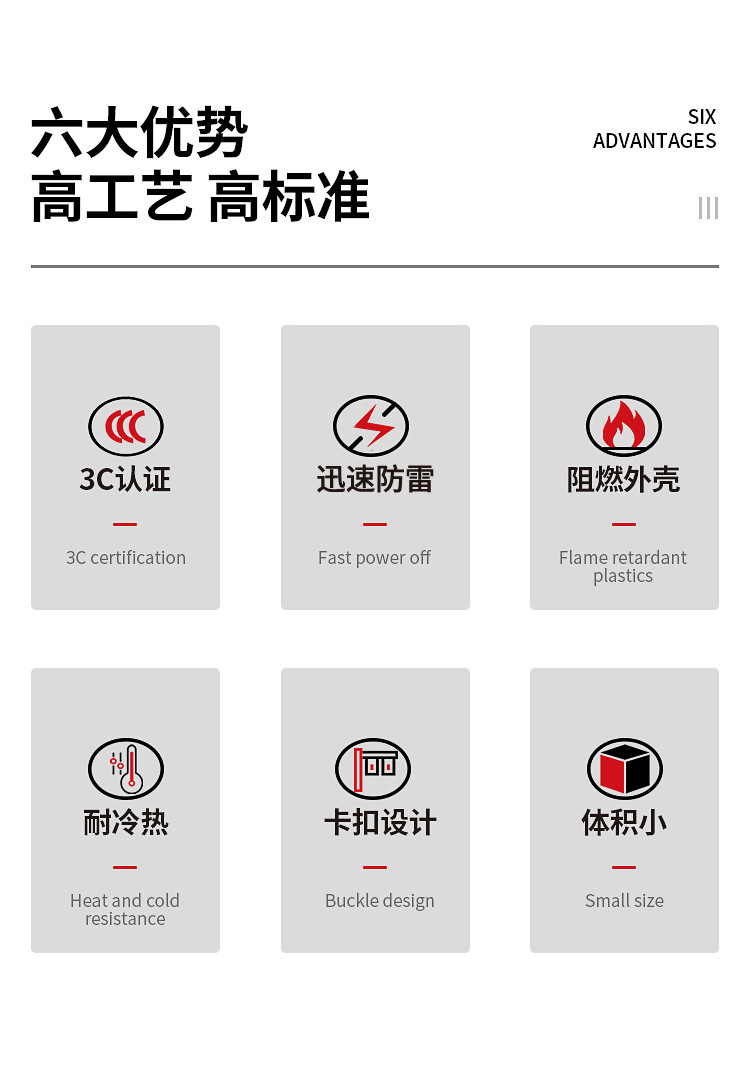 六大优势
高工艺 高标准

SIX
ADVANTAGES

3C认证

3C certification

迅速防雷

Fast power off

阻燃外壳

Flame retardant plastics

耐冷热

Heat and cold resistance

卡扣设计

Buckle design

体积小

Small size