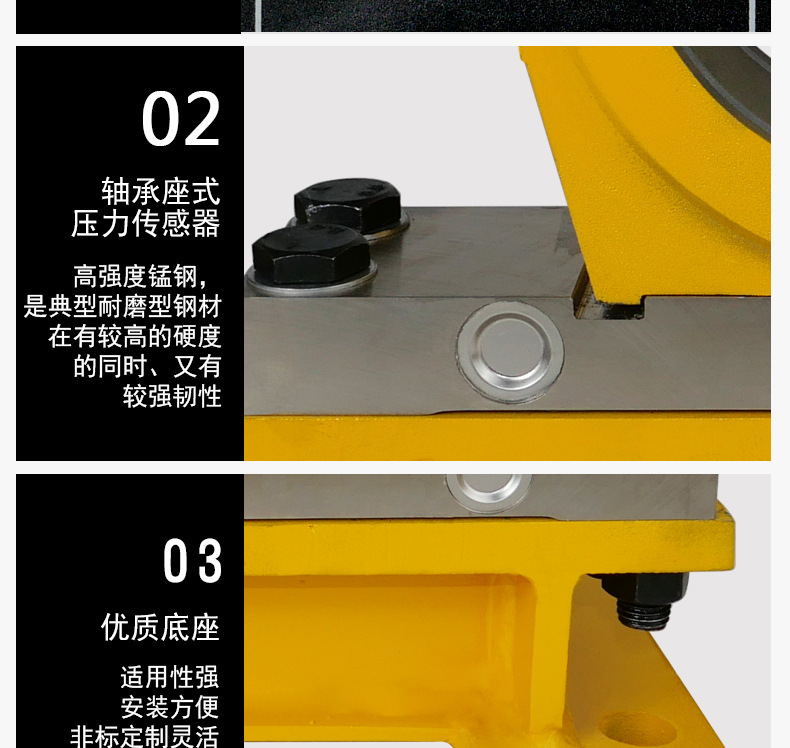 02

轴承座式
压力传感器

高强度锰钢，
是典型耐磨型钢材
在有较高的硬度
的同时、又有
较强韧性

03

优质底座

适用性强
安装方便
非标定制灵活