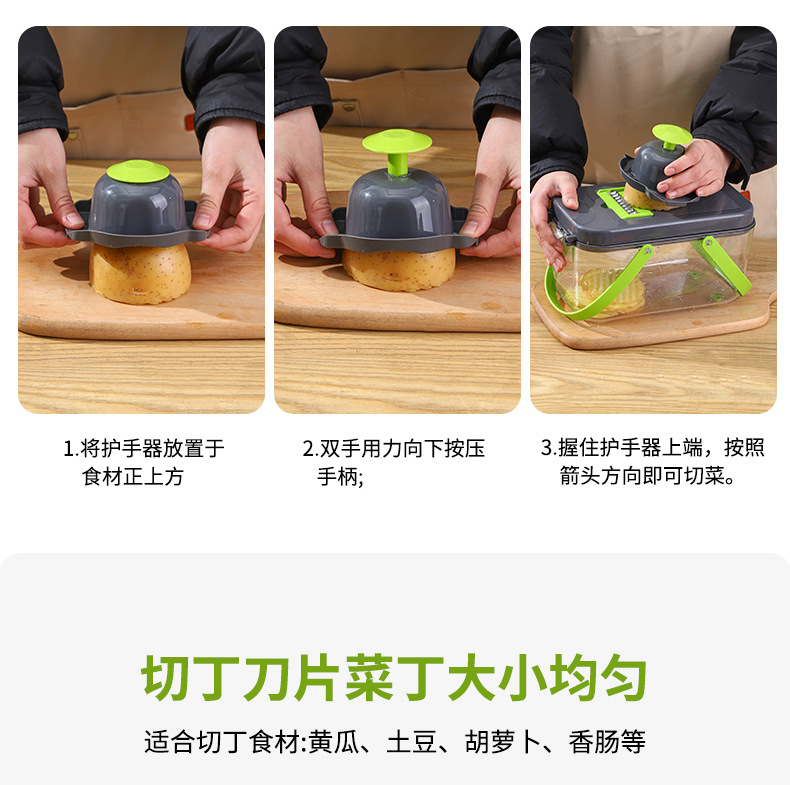 1.将护手器放置于食材正上方

2.双手用力向下按压手柄;

3.握住护手器上端，按照箭头方向即可切菜。

切丁刀片菜丁大小均匀

适合切丁食材:黄瓜、土豆、胡萝卜、香肠等