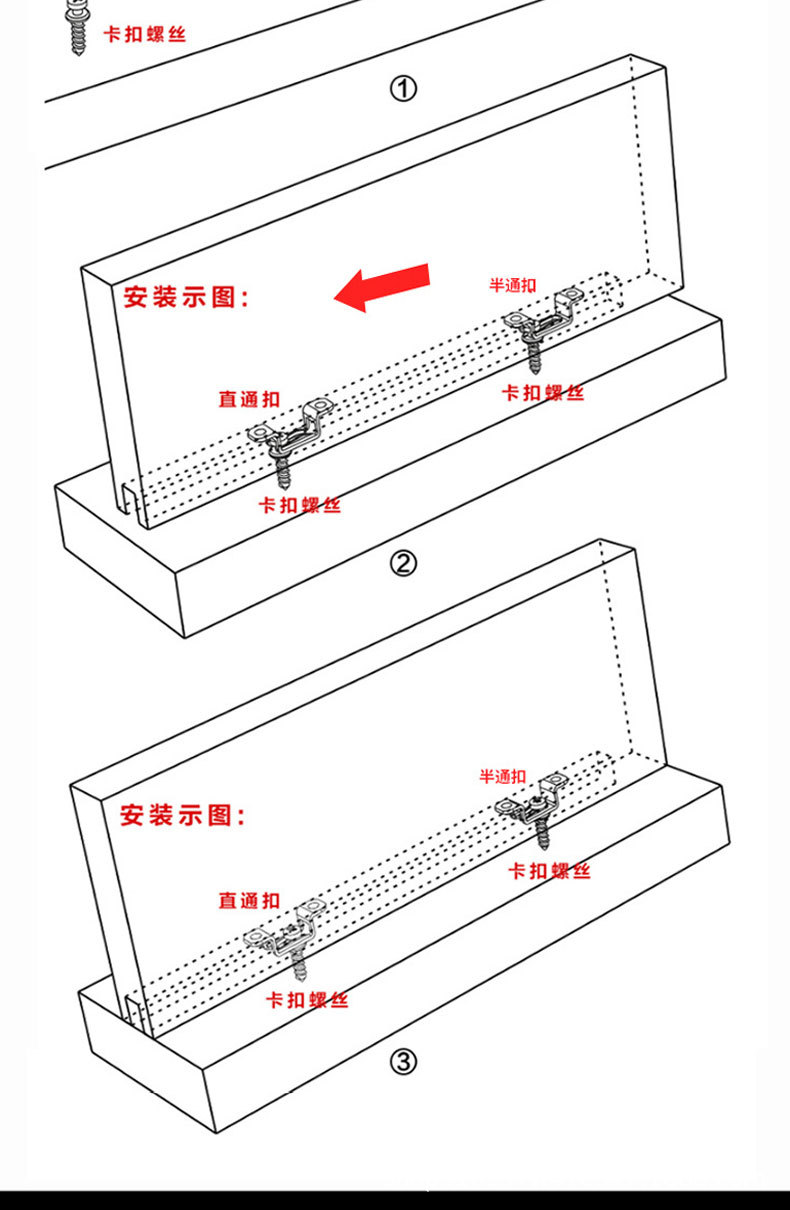 卡扣螺丝

①

安装示图:

半通扣

卡扣螺丝

直通扣

卡扣螺丝

②

安装示图:

半通扣

卡扣螺丝

直通扣

卡扣螺丝

③