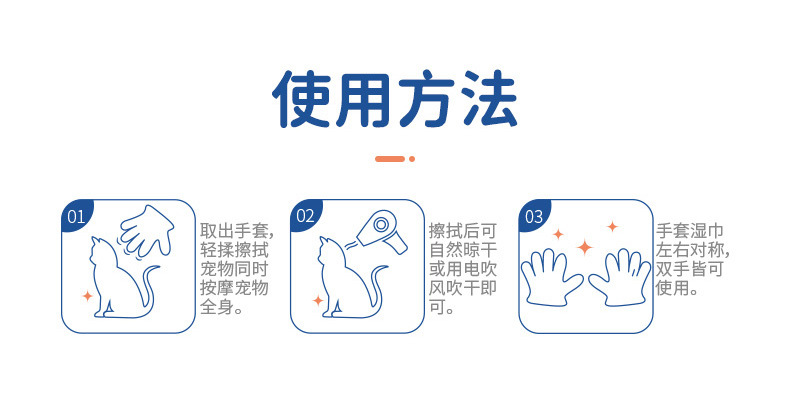 使用方法

01

取出手套，轻揉擦拭宠物同时按摩宠物全身。

02

擦拭后可自然晾干或用电吹风吹干即可。

03

手套湿巾左右对称，双手皆可使用。