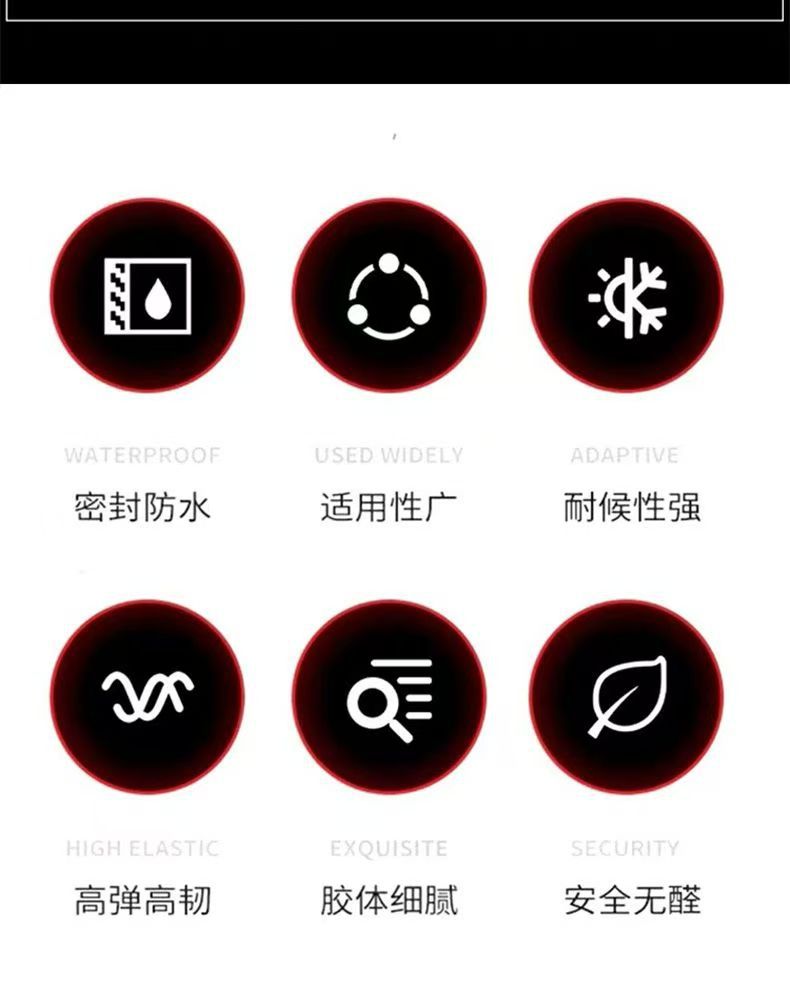 WATERPROOF
密封防水

USED WIDELY
适用性广

ADAPTIVE
耐候性强

HIGH ELASTIC
高弹高韧

EXQUISITE
胶体细腻

SECURITY
安全无醛