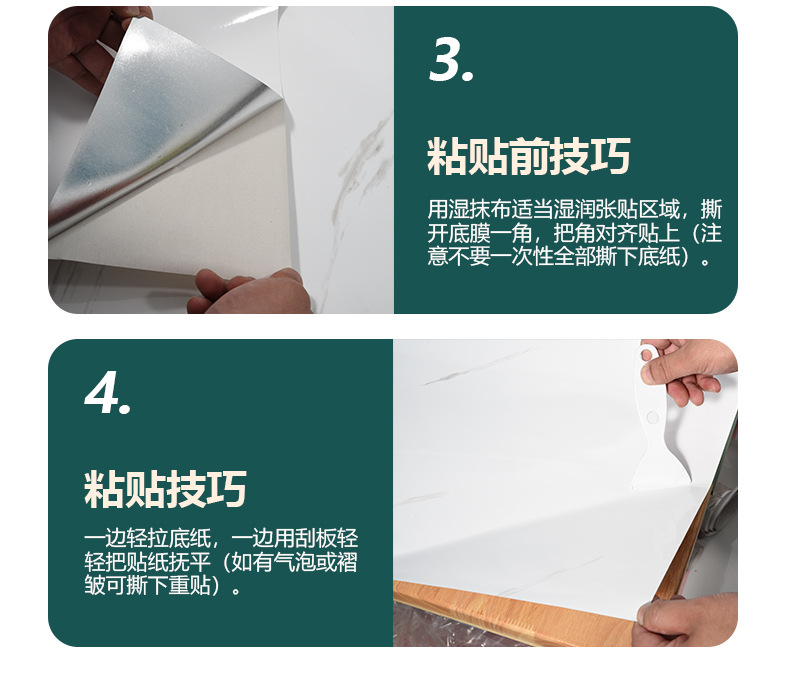 3.

粘贴前技巧

用湿抹布适当湿润张贴区域，撕开底膜一角，把角对齐贴上（注意不要一次性全部撕下底纸）。

4.

粘贴技巧

一边轻拉底纸，一边用刮板轻轻把贴纸抚平（如有气泡或褶皱可撕下重贴）。