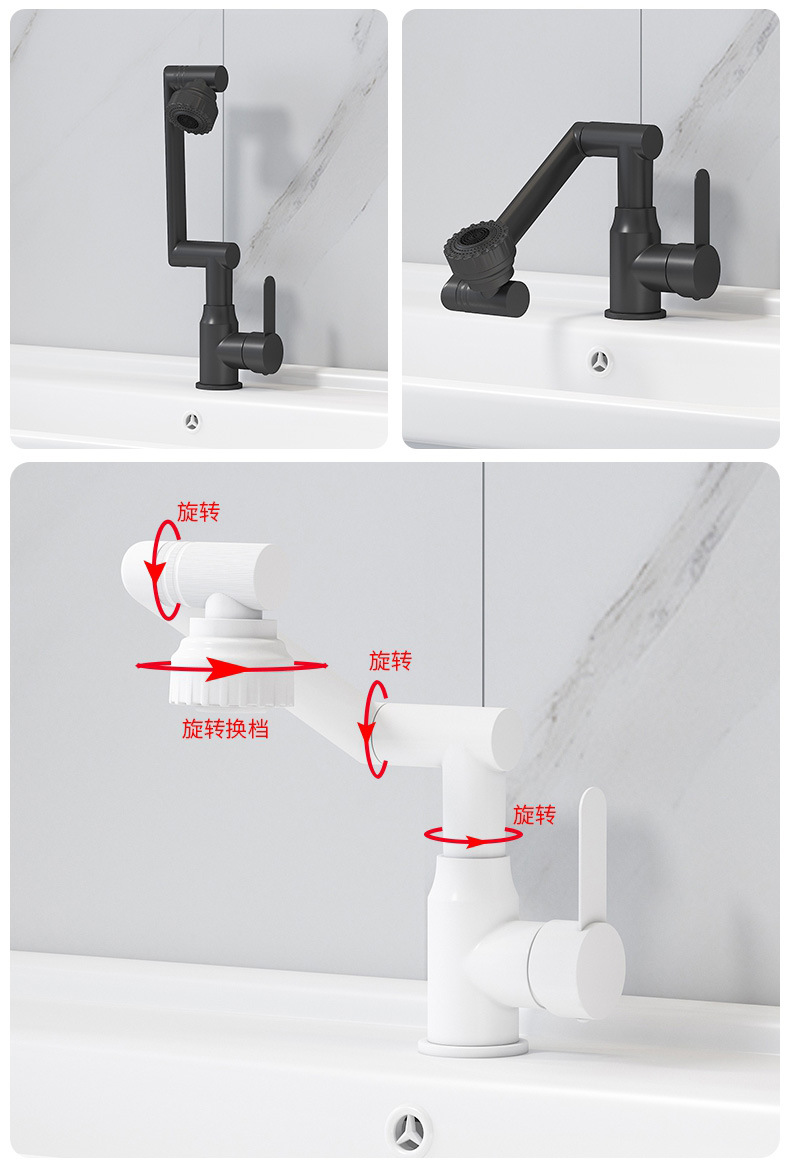 旋转

旋转

旋转换档

旋转