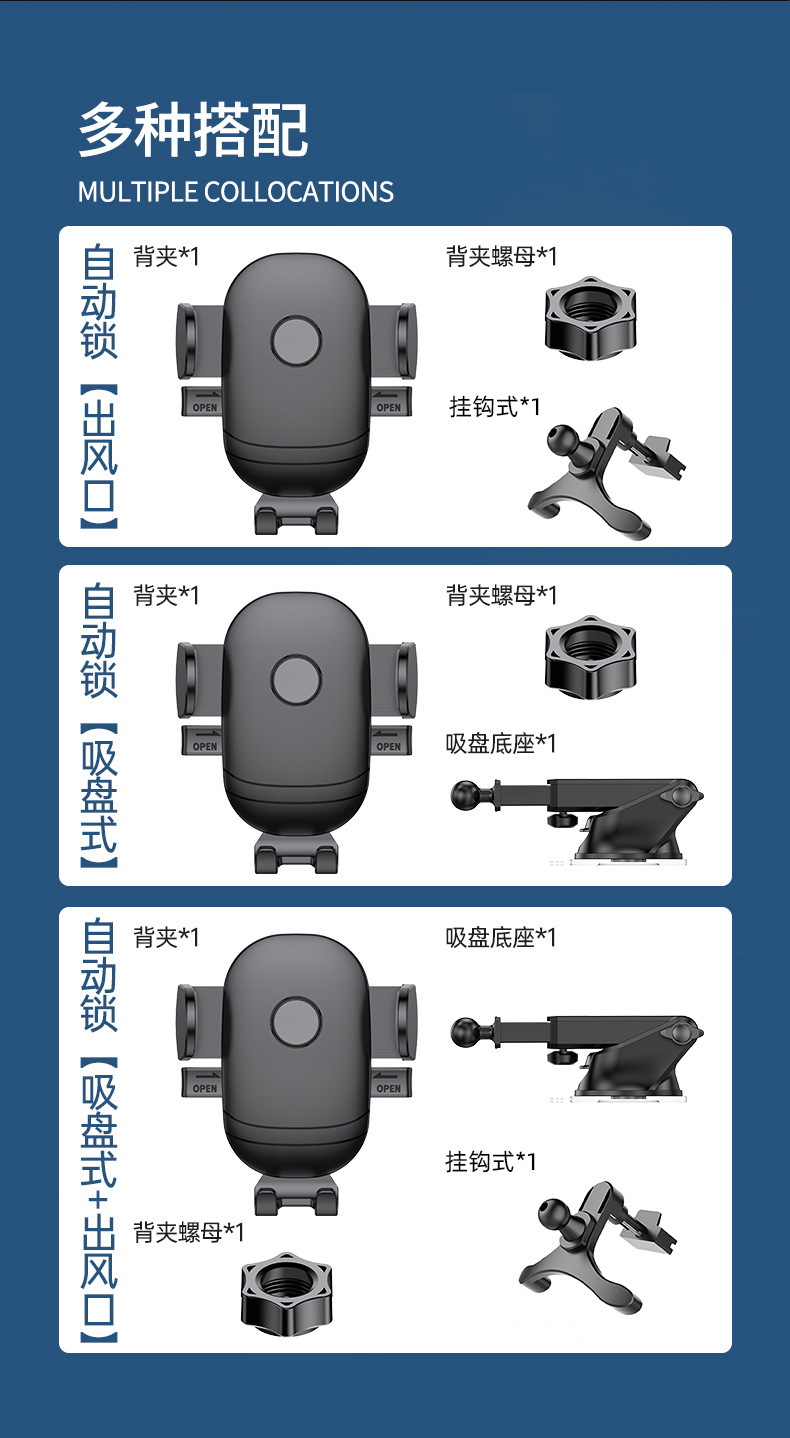 多种搭配
MULTIPLE COLLOCATIONS

自动锁【出风口】
背夹*1
OPEN
OPEN
背夹螺母*1
挂钩式*1

自动锁【吸盘式】
背夹*1
OPEN
OPEN
背夹螺母*1
吸盘底座*1

自动锁【吸盘式+出风口】
背夹*1
OPEN
OPEN
背夹螺母*1
吸盘底座*1
挂钩式*1