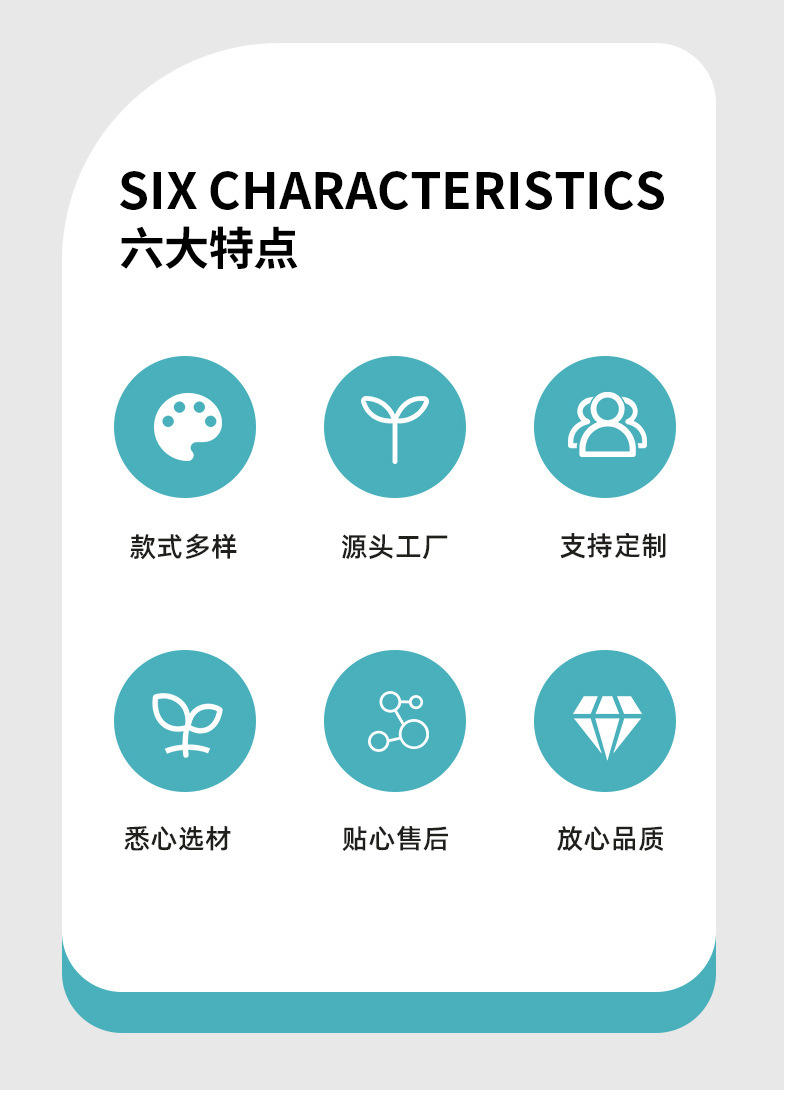 SIX CHARACTERISTICS
六大特点

款式多样 源头工厂 支持定制

悉心选材 贴心售后 放心品质