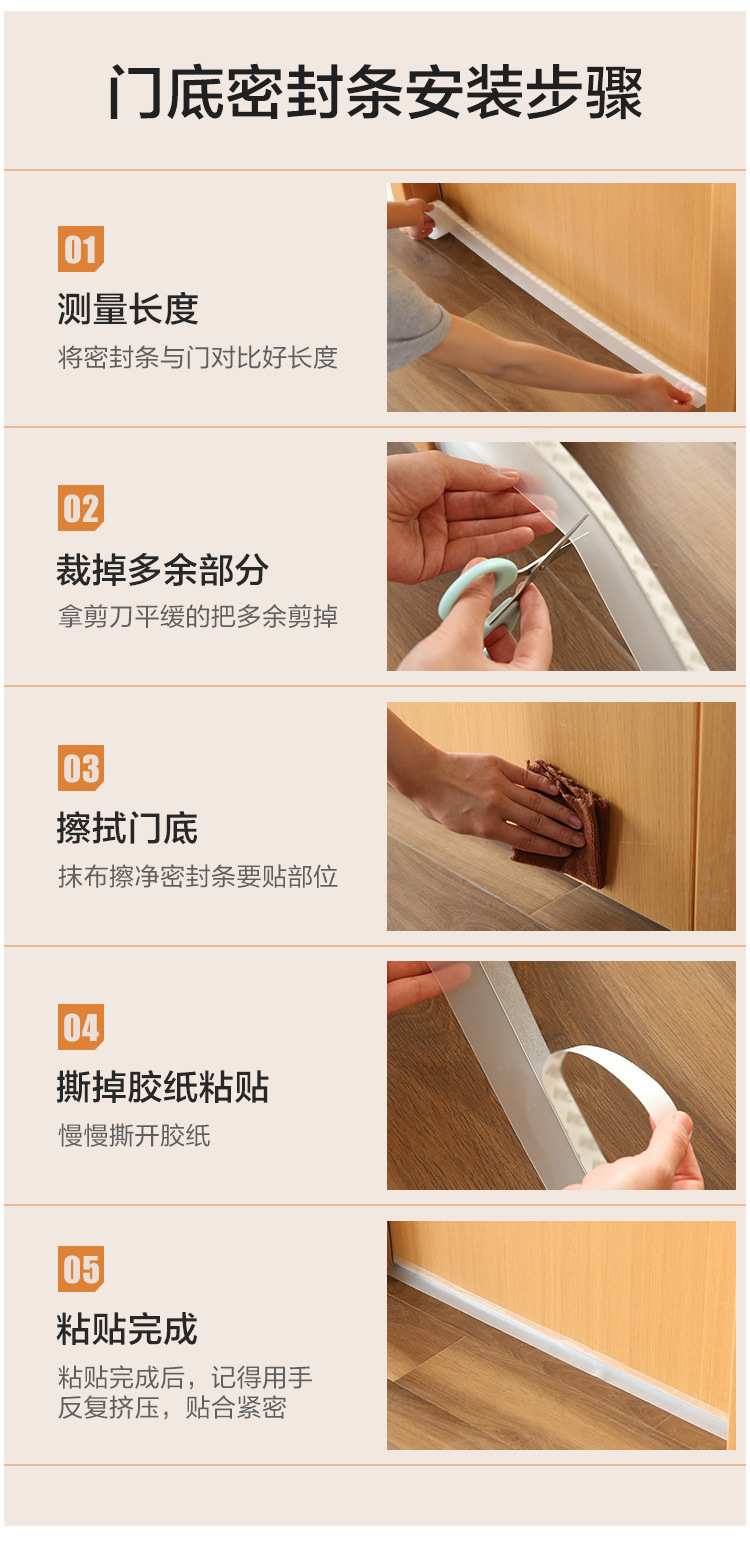 门底密封条安装步骤

01
测量长度
将密封条与门对比好长度

02
裁掉多余部分
拿剪刀平缓的把多余剪掉

03
擦拭门底
抹布擦净密封条要贴部位

04
撕掉胶纸粘贴
慢慢撕开胶纸

05
粘贴完成
粘贴完成后，记得用手反复挤压，贴合紧密