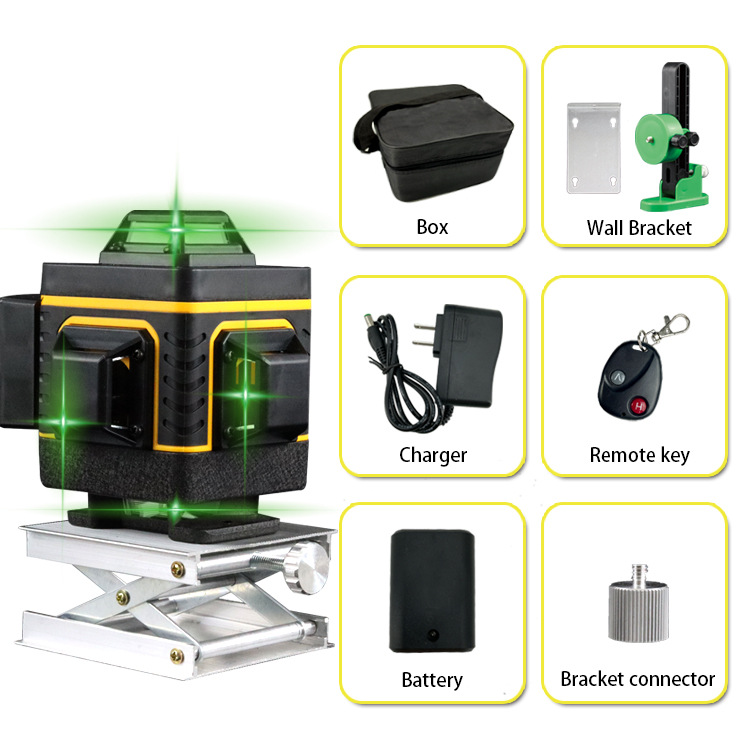 Box

Wall Bracket

Charger

Remote key

Battery

Bracket connector