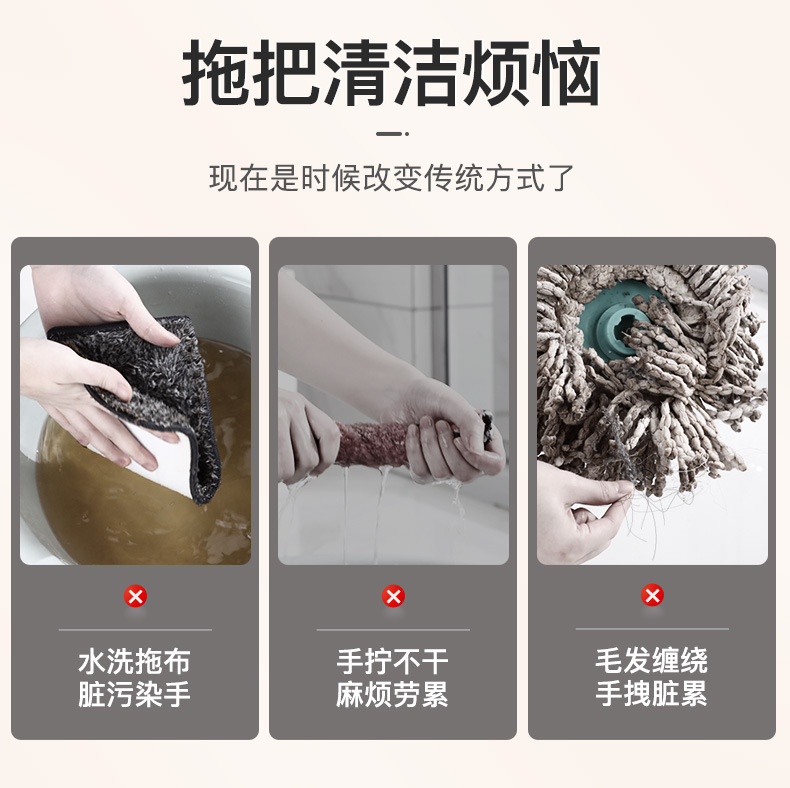 拖把清洁烦恼

现在是时候改变传统方式了

水洗拖布
脏污染手

手拧不干
麻烦劳累

毛发缠绕
手拽脏累