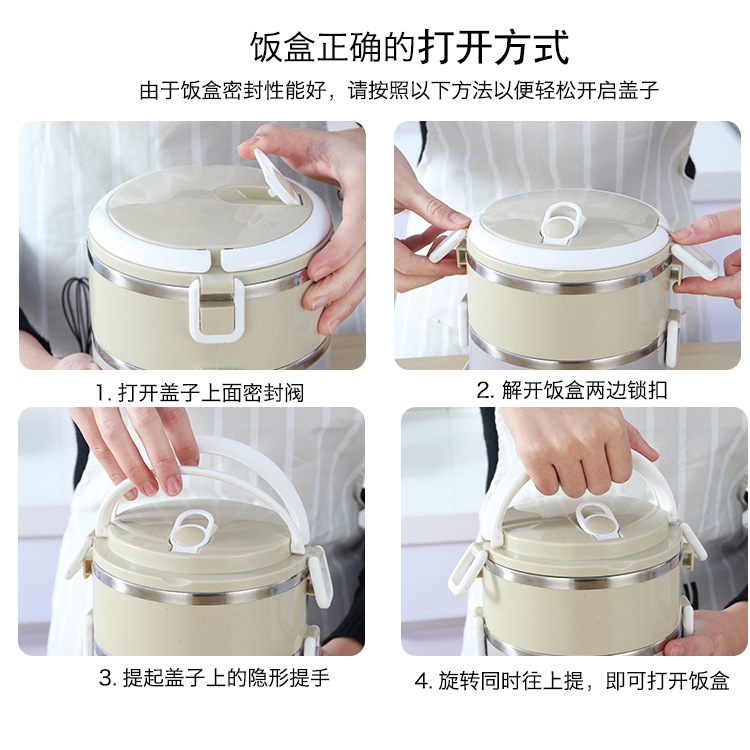 饭盒正确的打开方式

由于饭盒密封性能好，请按照以下方法以便轻松开启盖子

1. 打开盖子上面密封阀

2. 解开饭盒两边锁扣

3. 提起盖子上的隐形提手

4. 旋转同时往上提，即可打开饭盒