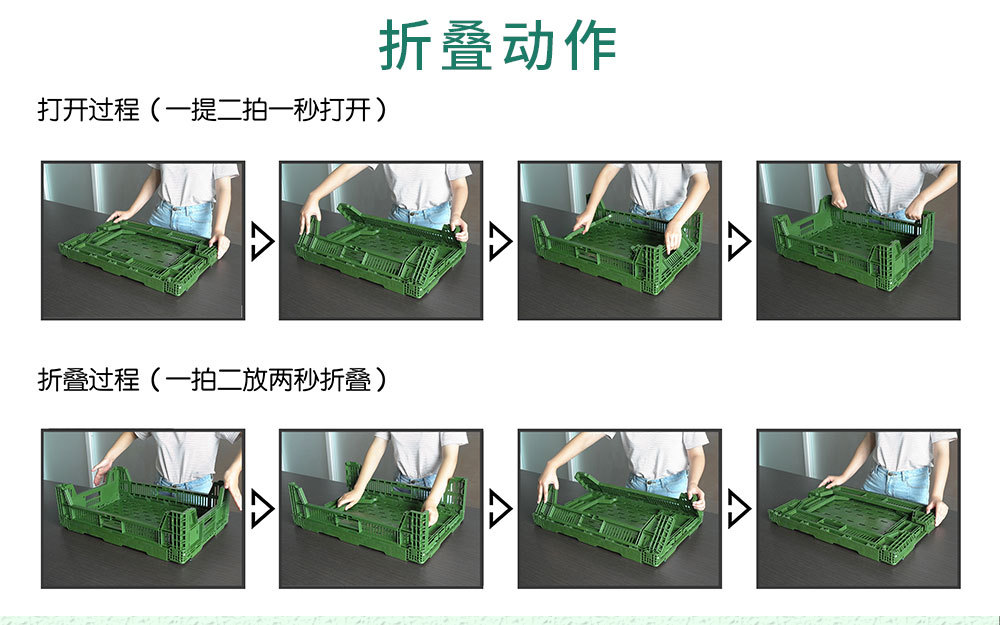 折叠动作

打开过程（一提二拍一秒打开）

折叠过程（一拍二放两秒折叠）