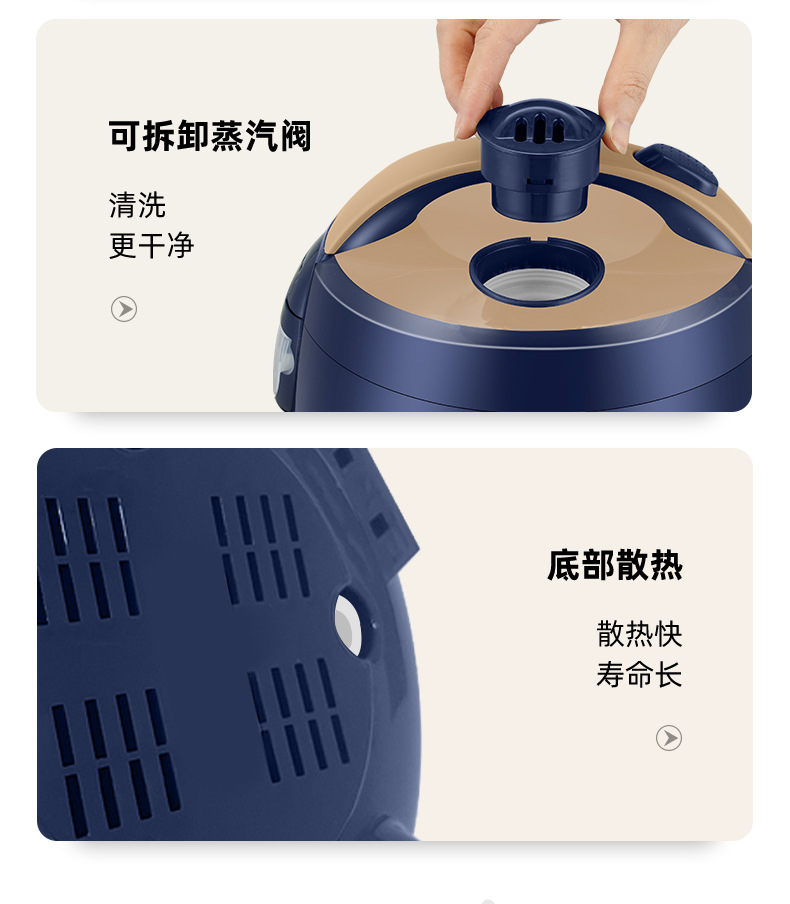 可拆卸蒸汽阀

清洗
更干净

底部散热

散热快
寿命长