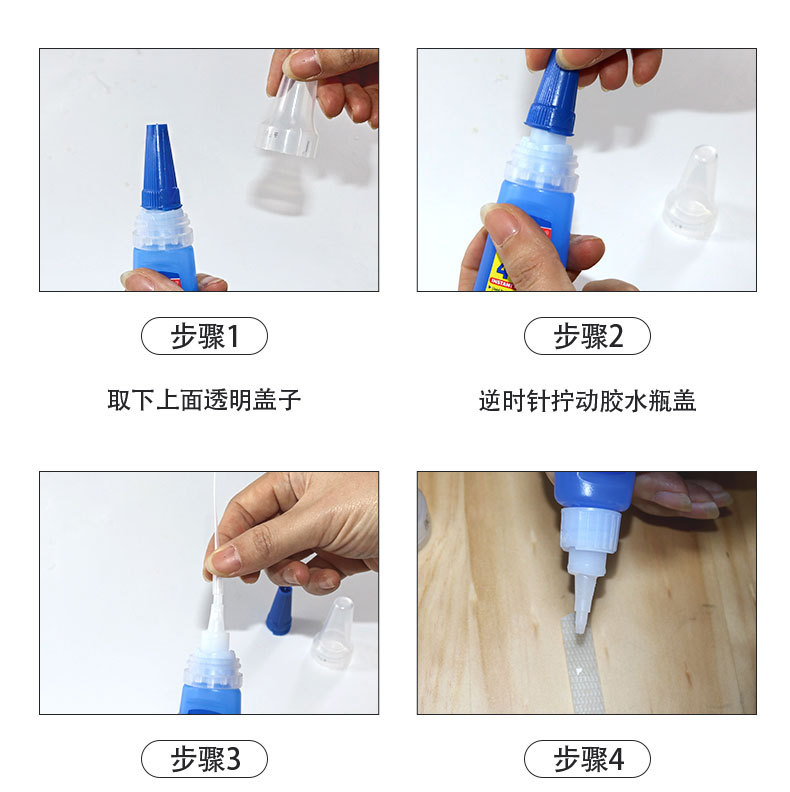 步骤1

取下上面透明盖子

步骤2

逆时针拧动胶水瓶盖

步骤3

步骤4