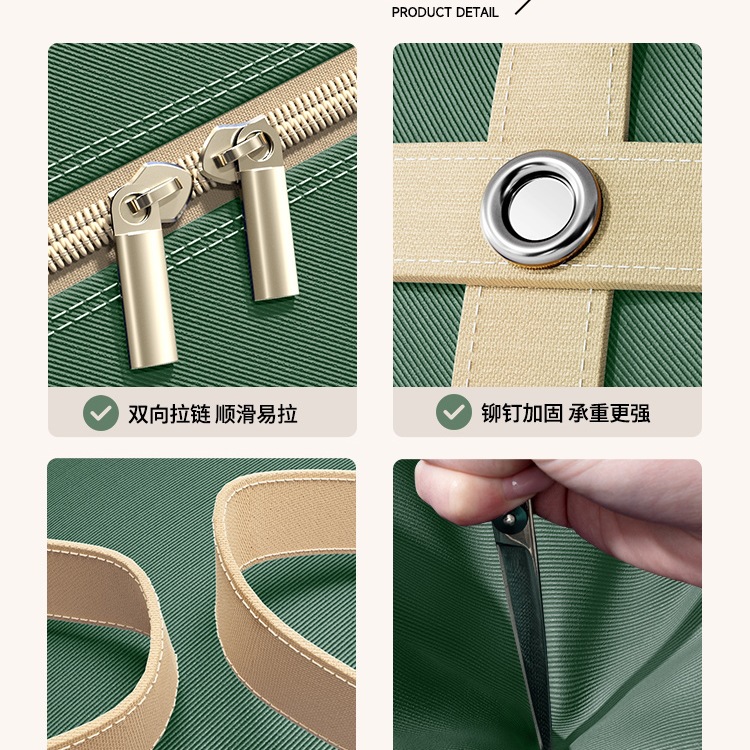 PRODUCT DETAIL

双向拉链 顺滑易拉

铆钉加固 承重更强