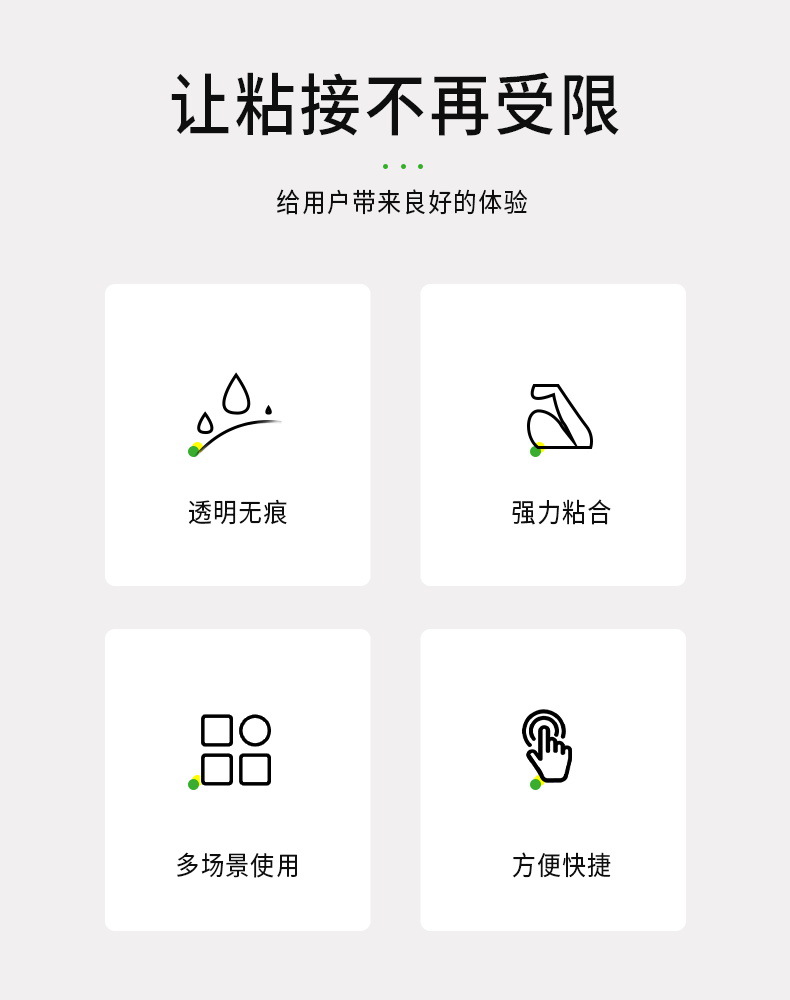 让粘接不再受限

给用户带来良好的体验

透明无痕

强力粘合

多场景使用

方便快捷