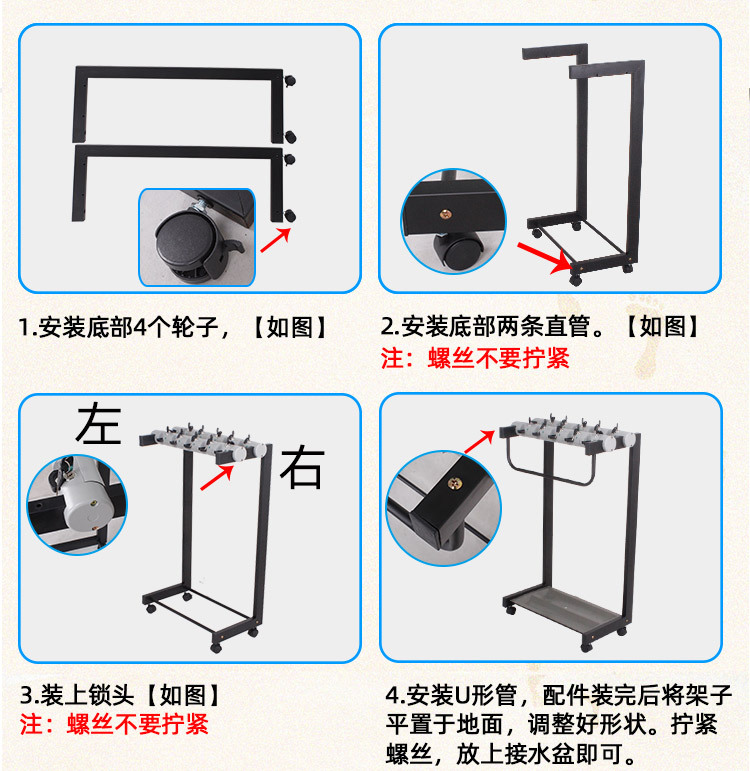 1.安装底部4个轮子，【如图】

2.安装底部两条直管。【如图】
注：螺丝不要拧紧

左

右

3.装上锁头【如图】
注：螺丝不要拧紧

4.安装U形管，配件装完后将架子平置于地面，调整好形状。拧紧螺丝，放上接水盆即可。