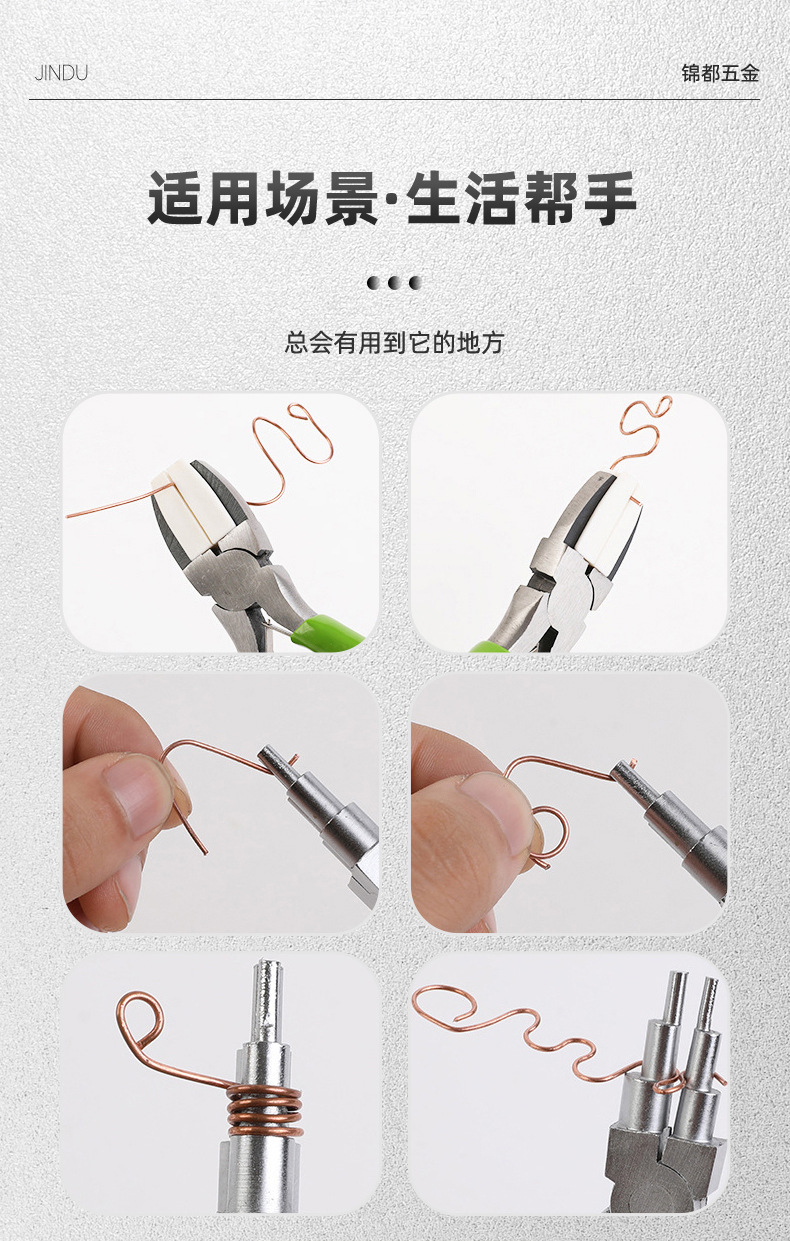 JINDU

锦都五金

适用场景·生活帮手

总会有用到它的地方