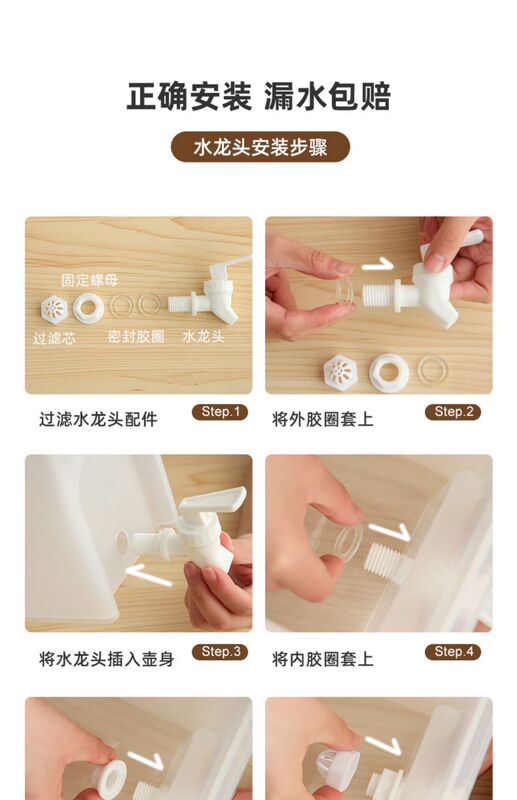 正确安装 漏水包赔

水龙头安装步骤

固定螺母

过滤芯

密封胶圈

水龙头

过滤水龙头配件

Step.1

将外胶圈套上

Step.2

将水龙头插入壶身

Step.3

将内胶圈套上

Step.4