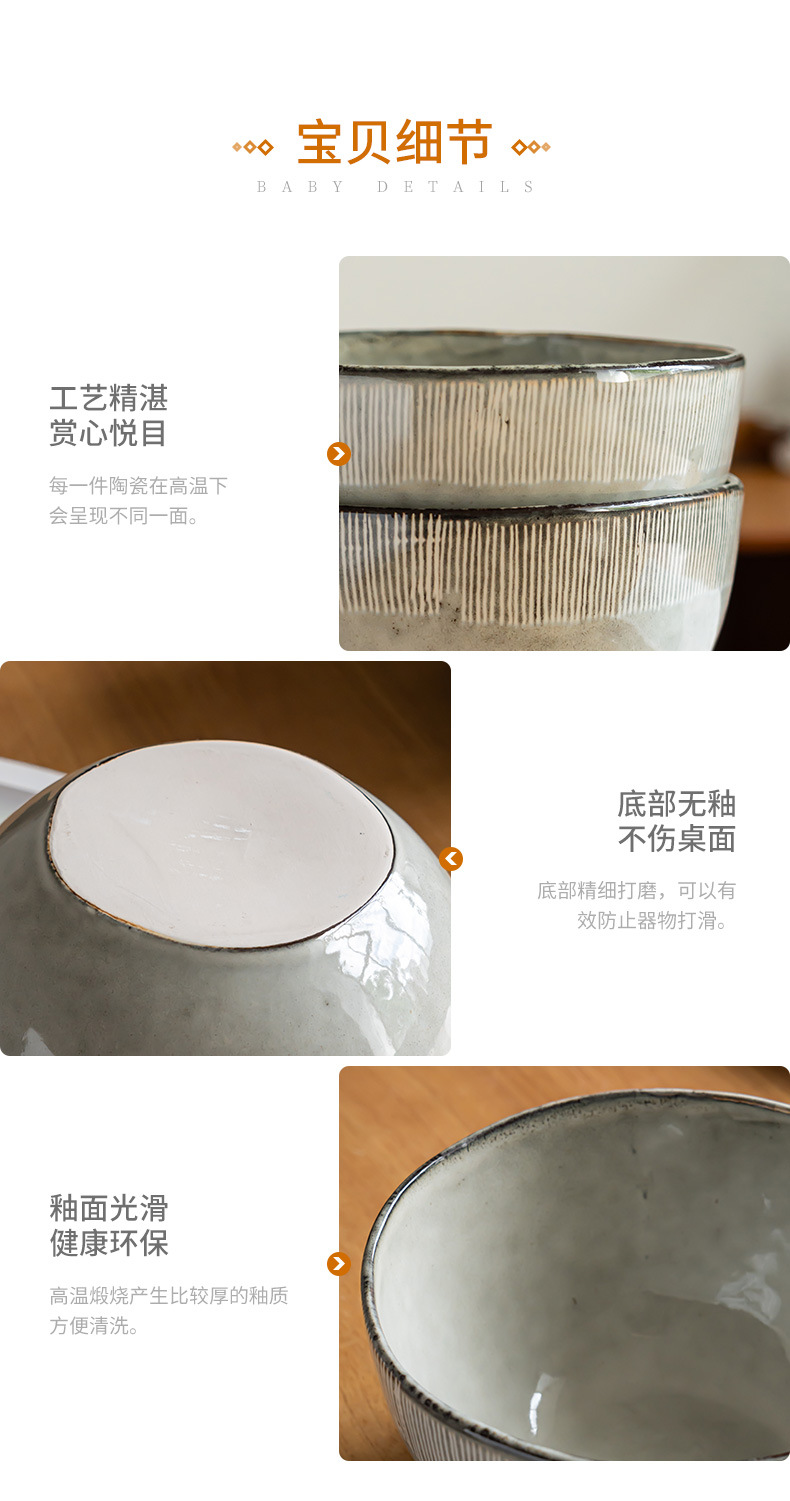 宝贝细节
BABY DETAILS

工艺精湛
赏心悦目

每一件陶瓷在高温下会呈现不同一面。

底部无釉
不伤桌面

底部精细打磨，可以有效防止器物打滑。

釉面光滑
健康环保

高温煅烧产生比较厚的釉质方便清洗。