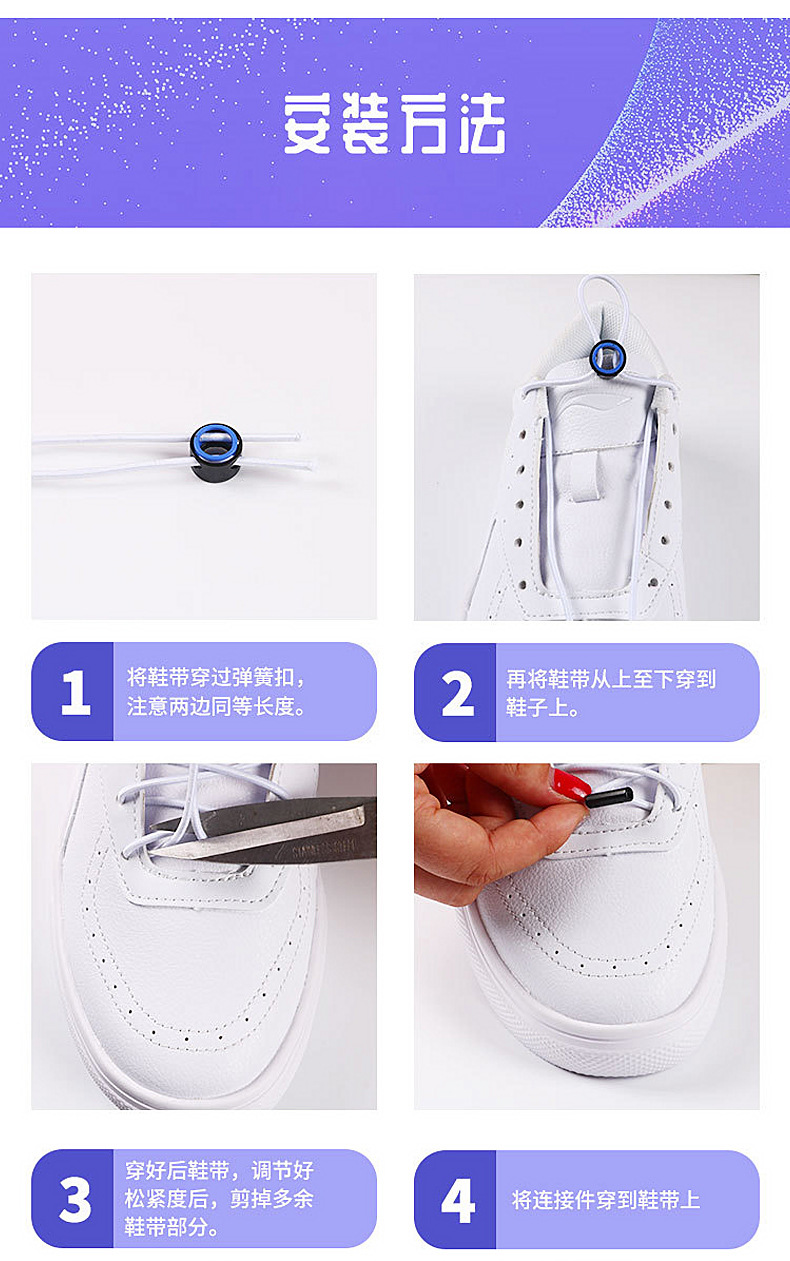 安装方法

1 将鞋带穿过弹簧扣，注意两边同等长度。

2 再将鞋带从上至下穿到鞋子上。

3 穿好后鞋带，调节好松紧度后，剪掉多余鞋带部分。

4 将连接件穿到鞋带上