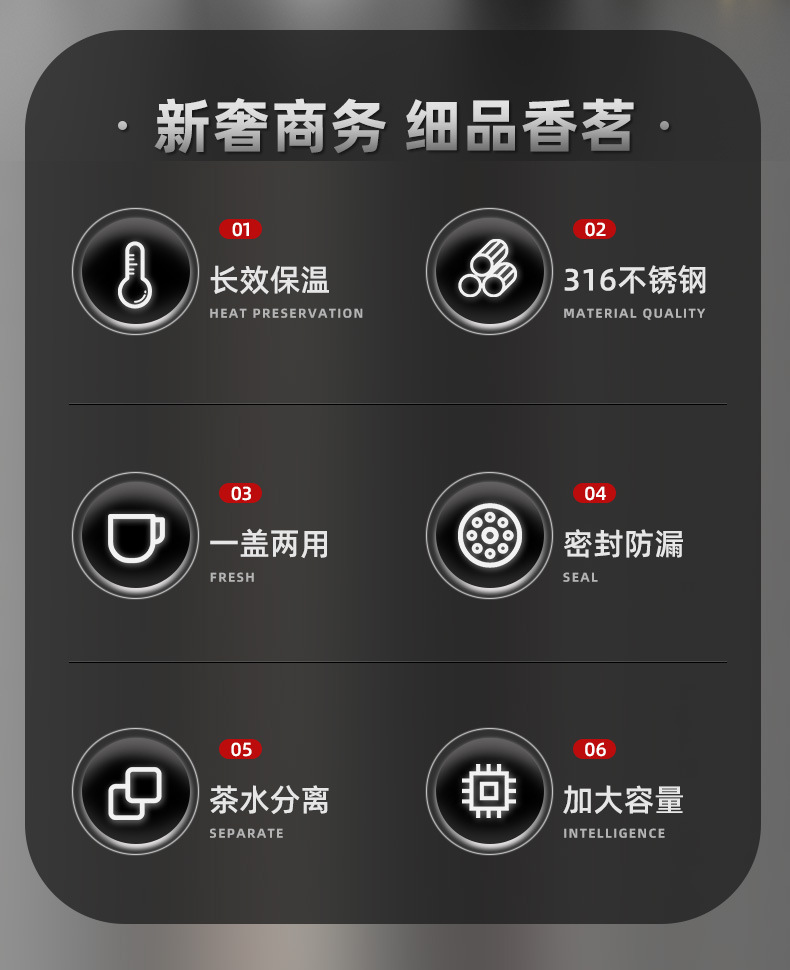 · 新奢商务 细品香茗 ·

01
长效保温
HEAT PRESERVATION

02
316不锈钢
MATERIAL QUALITY

03
一盖两用
FRESH

04
密封防漏
SEAL

05
茶水分离
SEPARATE

06
加大容量
INTELLIGENCE