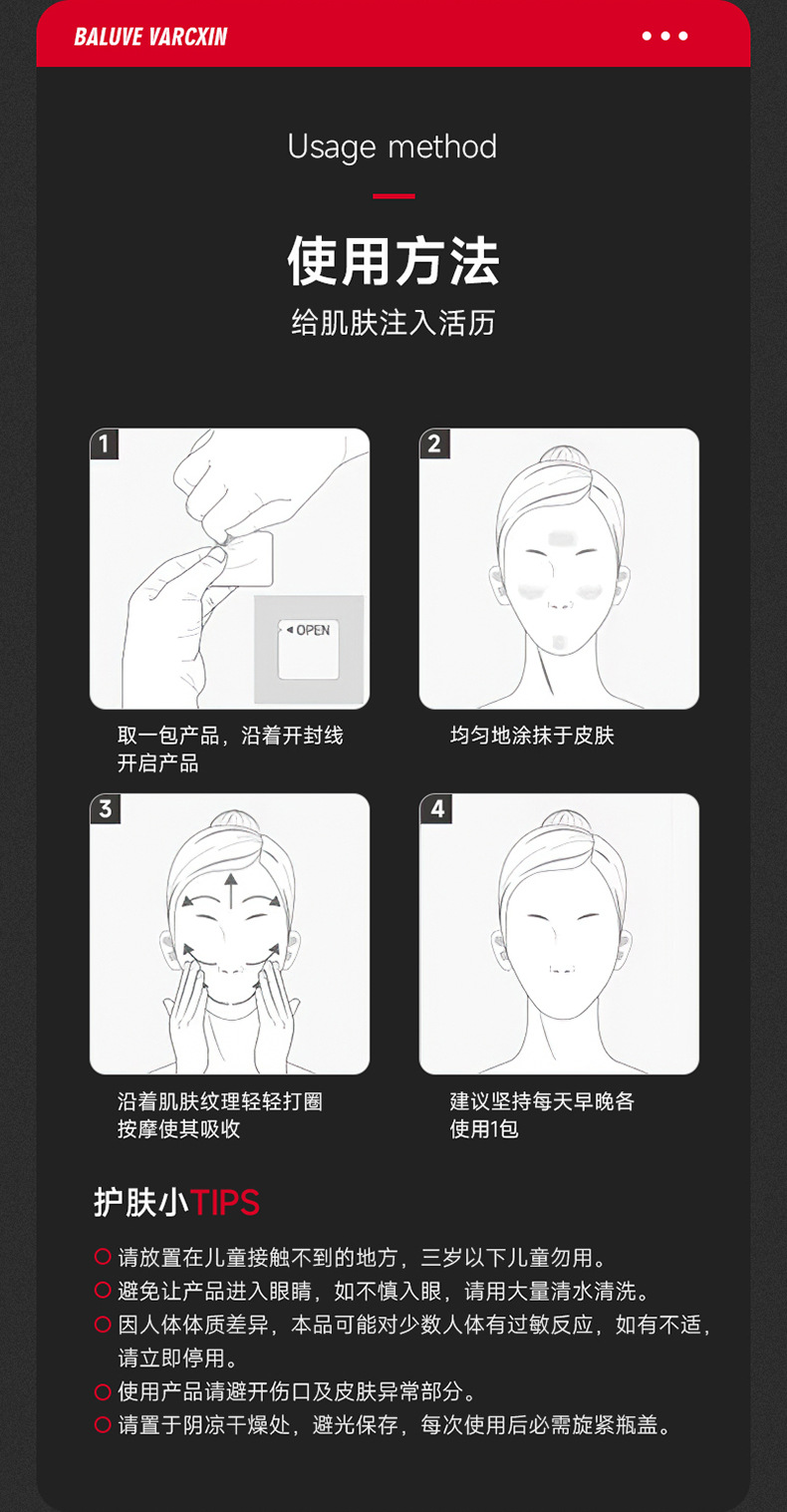 BALUVE VARCXIN

Usage method

使用方法

给肌肤注入活历

1

OPEN

取一包产品，沿着开封线开启产品

2

均匀地涂抹于皮肤

3

沿着肌肤纹理轻轻打圈按摩使其吸收

4

建议坚持每天早晚各使用1包

护肤小TIPS

请放置在儿童接触不到的地方，三岁以下儿童勿用。

避免让产品进入眼睛，如不慎入眼，请用大量清水清洗。

因人体体质差异，本品可能对少数人体有过敏反应，如有不适，请立即停用。

使用产品请避开伤口及皮肤异常部分。

请置于阴凉干燥处，避光保存，每次使用后必需旋紧瓶盖。