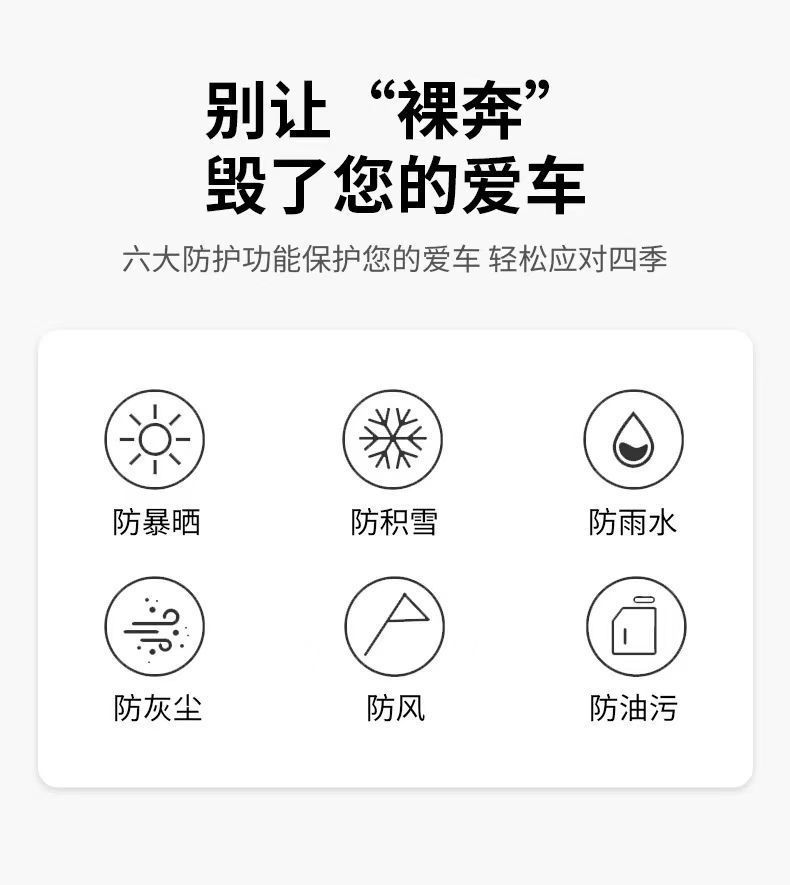 别让“裸奔”
毁了您的爱车

六大防护功能保护您的爱车 轻松应对四季

防暴晒

防积雪

防雨水

防灰尘

防风

防油污