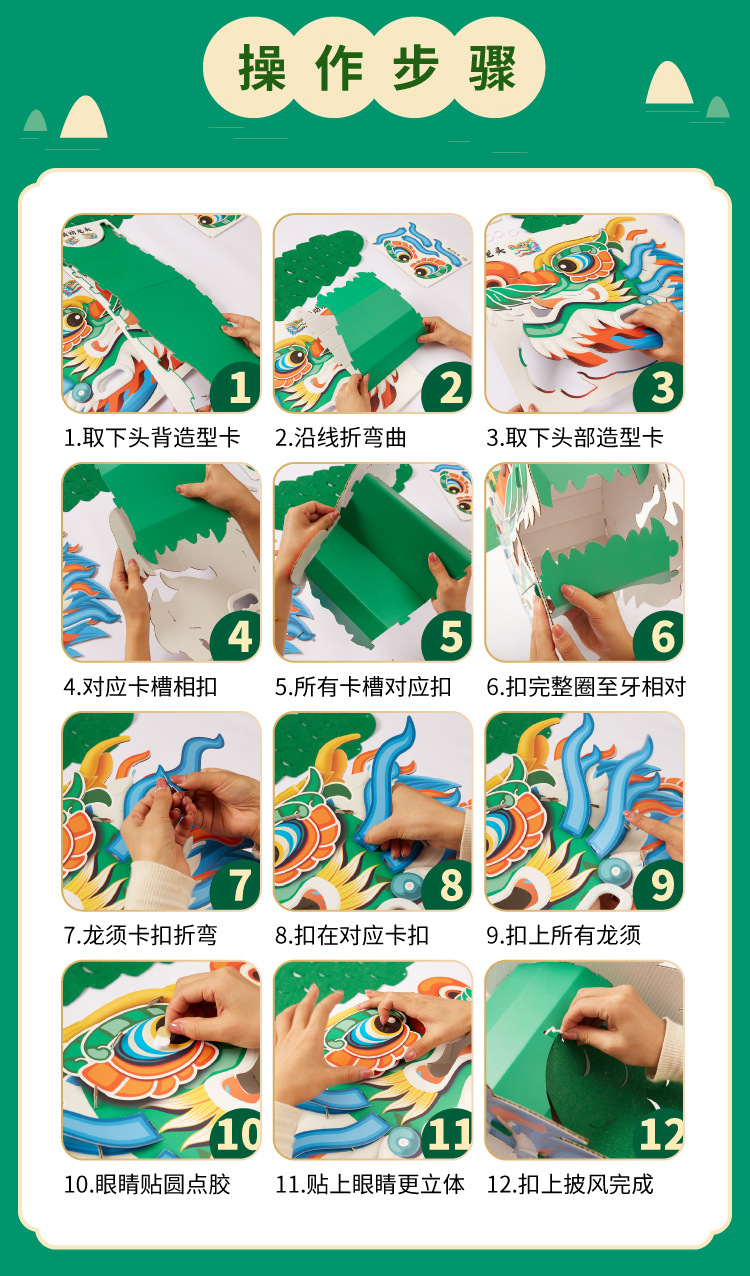 操作步骤

1

1.取下头背造型卡

2

2.沿线折弯曲

3

3.取下头部造型卡

4

4.对应卡槽相扣

5

5.所有卡槽对应扣

6

6.扣完整圈至牙相对

7

7.龙须卡扣折弯

8

8.扣在对应卡扣

9

9.扣上所有龙须

10

10.眼睛贴圆点胶

11

11.贴上眼睛更立体

12

12.扣上披风完成