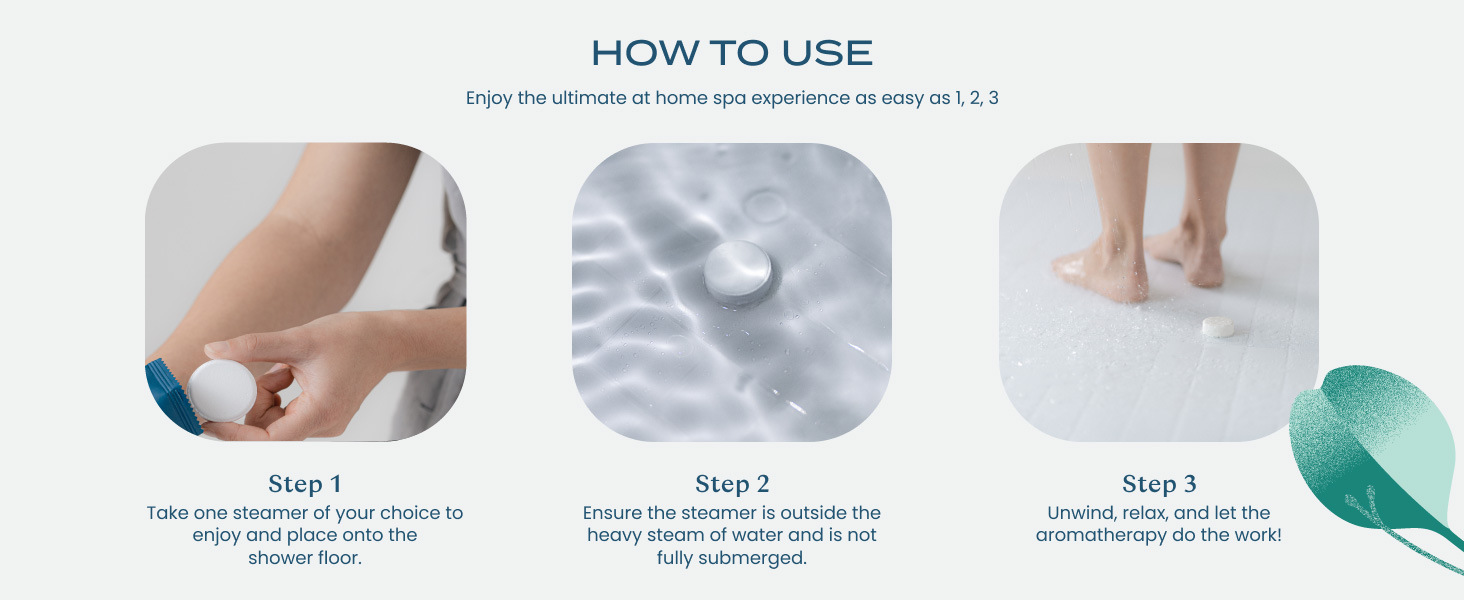 HOW TO USE

Enjoy the ultimate at home spa experience as easy as 1, 2, 3

Step 1
Take one steamer of your choice to enjoy and place onto the shower floor.

Step 2
Ensure the steamer is outside the heavy steam of water and is not fully submerged.

Step 3
Unwind, relax, and let the aromatherapy do the work!