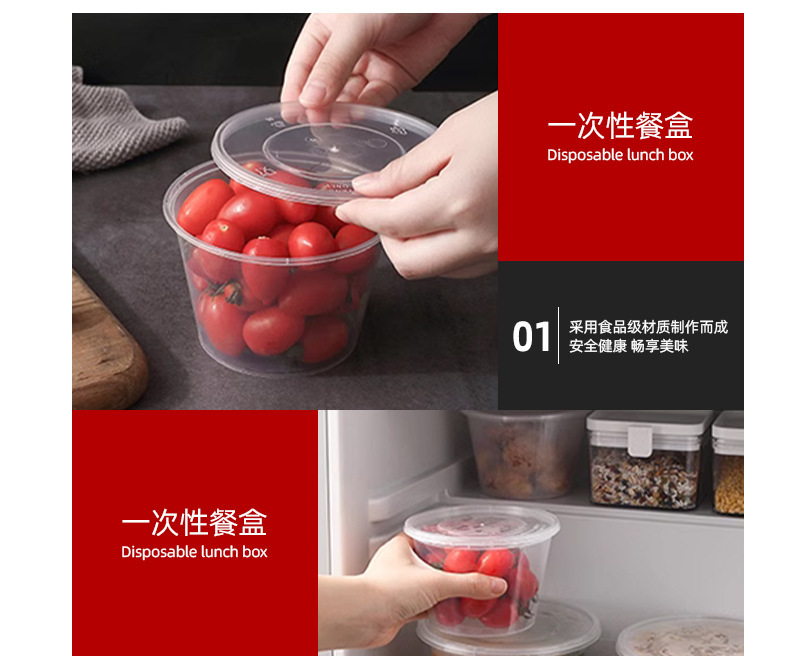 一次性餐盒
Disposable lunch box

01
采用食品级材质制作而成
安全健康 畅享美味

一次性餐盒
Disposable lunch box