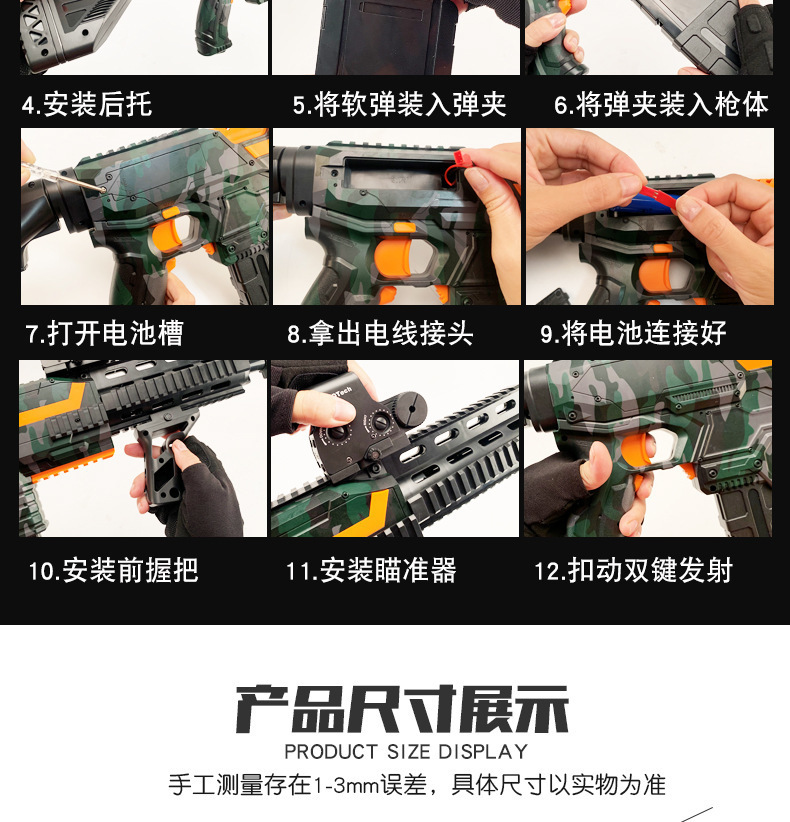 4.安装后托

5.将软弹装入弹夹

6.将弹夹装入枪体

7.打开电池槽

8.拿出电线接头

9.将电池连接好

10.安装前握把

11.安装瞄准器

12.扣动双键发射

产品尺寸展示

PRODUCT SIZE DISPLAY

手工测量存在1-3mm误差，具体尺寸以实物为准