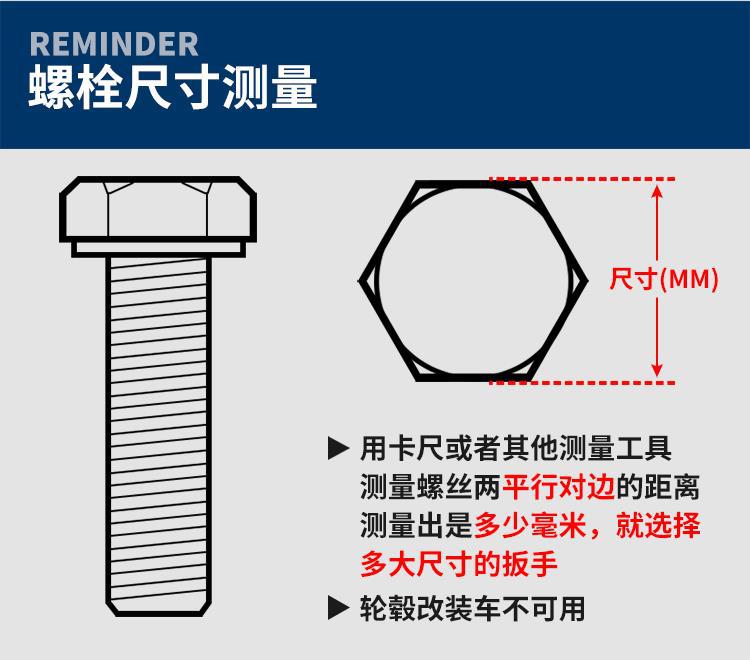 REMINDER
螺栓尺寸测量

尺寸(MM)

▶ 用卡尺或者其他测量工具测量螺丝两平行对边的距离测量出是多少毫米，就选择多大尺寸的扳手

▶ 轮毂改装车不可用